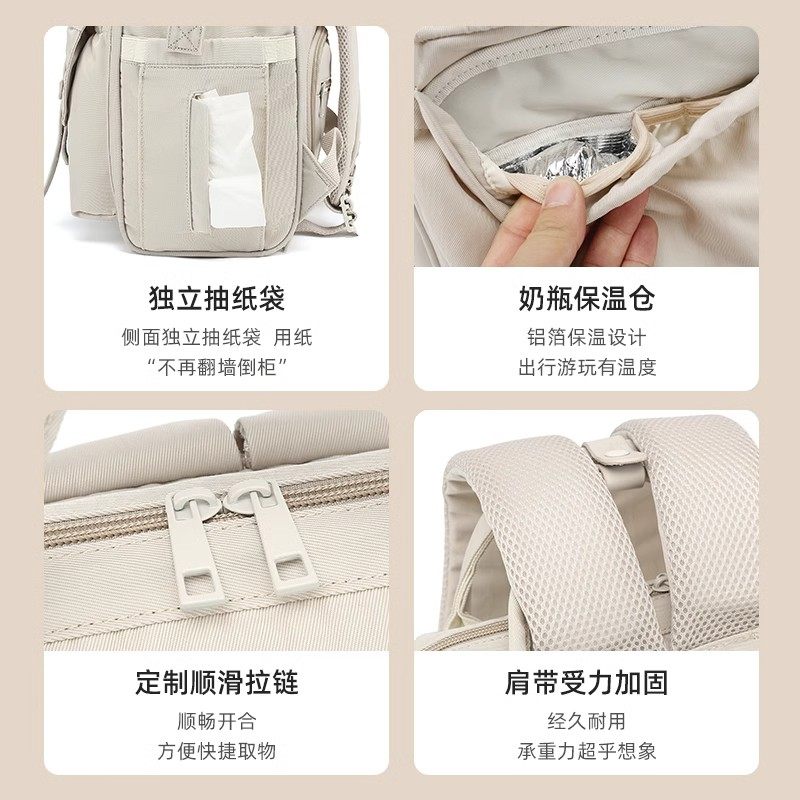 独立抽纸袋

侧面独立抽纸袋 用纸
“不再翻墙倒柜”

奶瓶保温仓

铝箔保温设计
出行游玩有温度

定制顺滑拉链

顺畅开合
方便快捷取物

肩带受力加固

经久耐用
承重力超乎想象