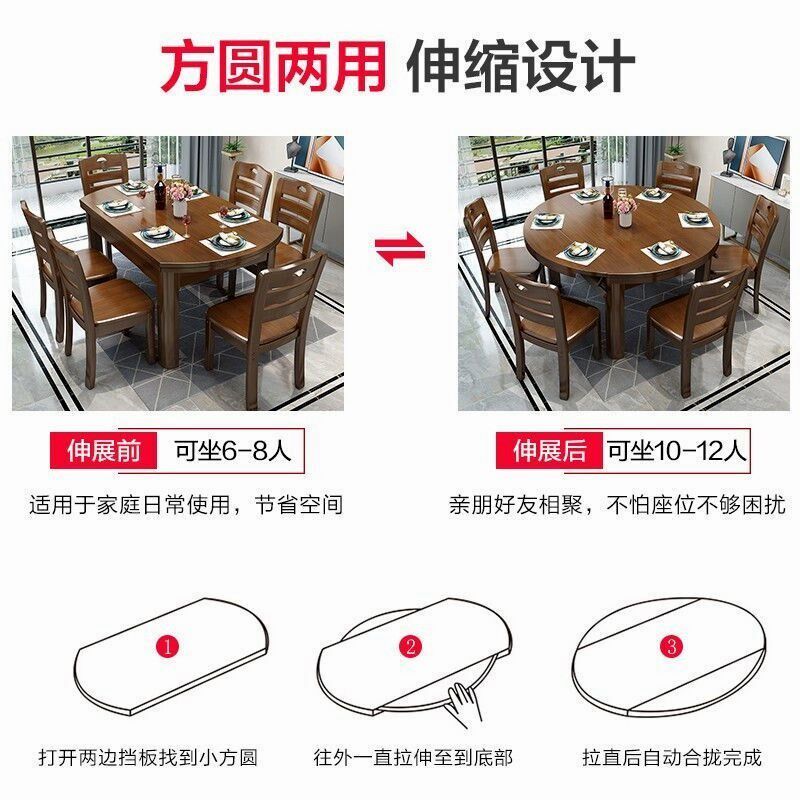 方圆两用 伸缩设计

伸展前 可坐6-8人

适用于家庭日常使用，节省空间

伸展后 可坐10-12人

亲朋好友相聚，不怕座位不够困扰

①

打开两边挡板找到小方圆

②

往外一直拉伸至到底部

③

拉直后自动合拢完成