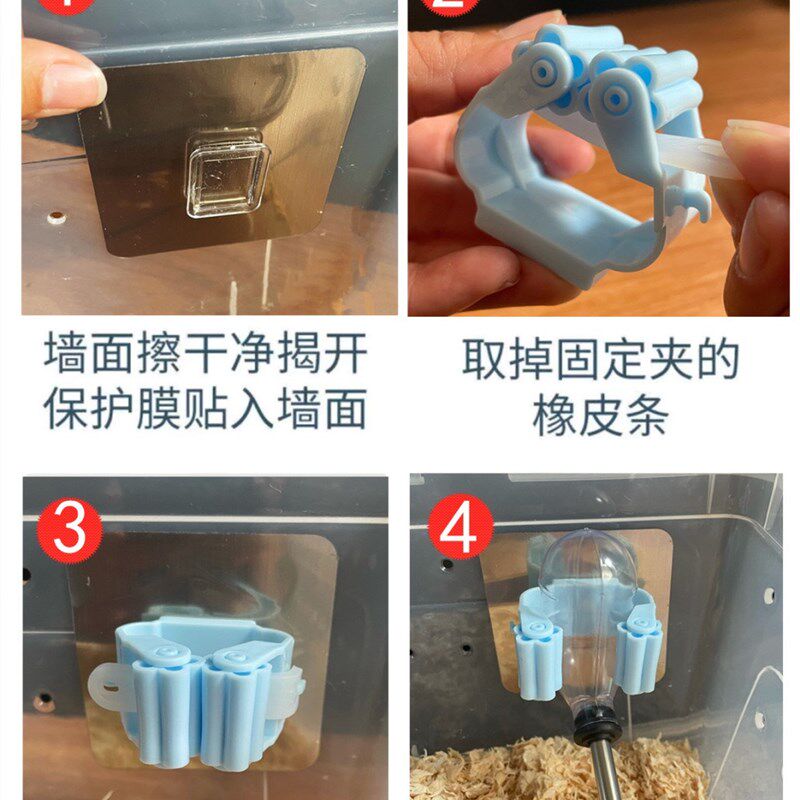 墙面擦干净揭开保护膜贴入墙面

取掉固定夹的橡皮条

3

4