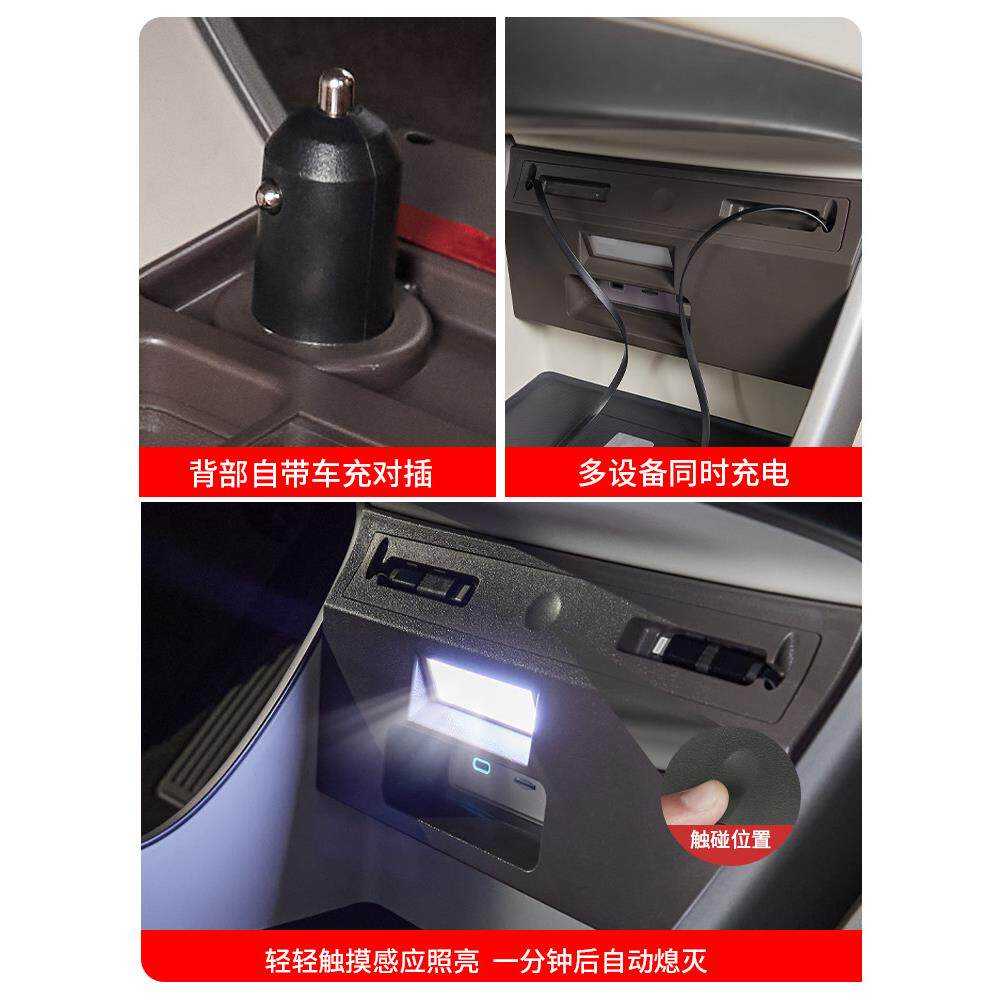 背部自带车充对插

多设备同时充电

触碰位置

轻轻触摸感应照亮 一分钟后自动熄灭