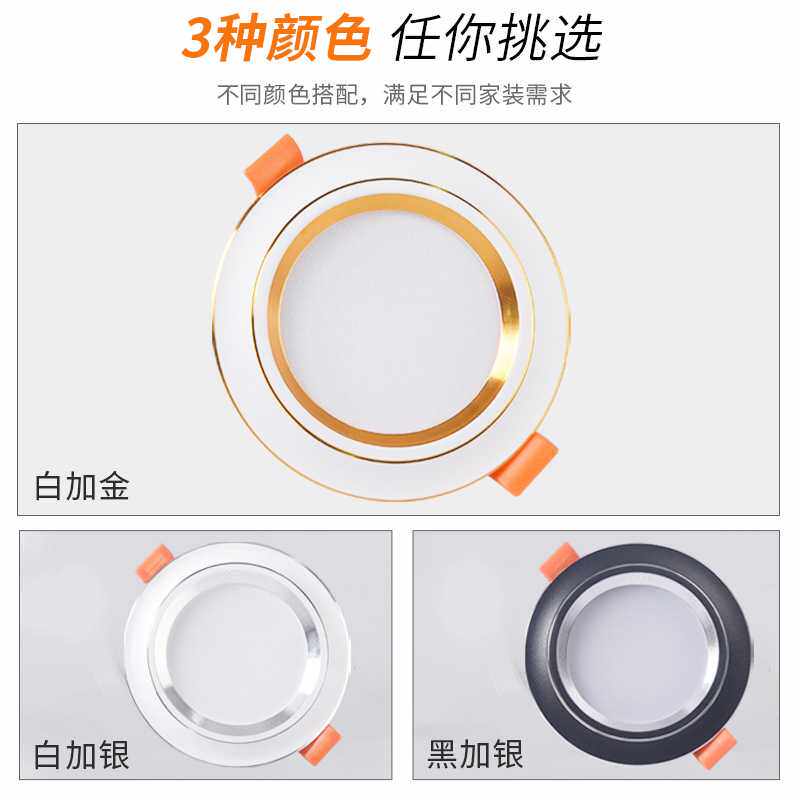 3种颜色 任你挑选

不同颜色搭配，满足不同家装需求

白加金

白加银

黑加银