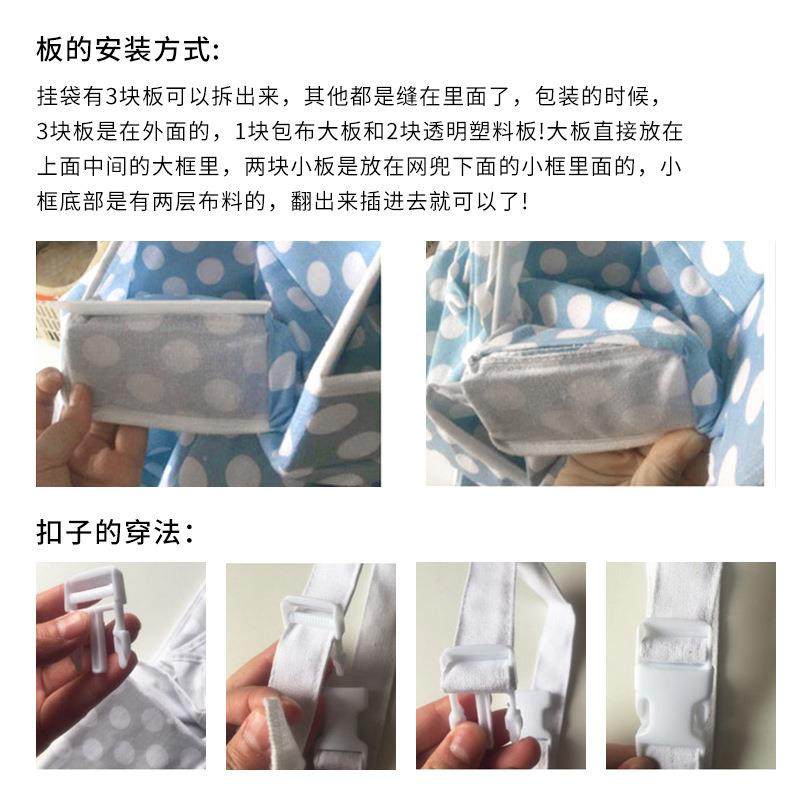 板的安装方式:

挂袋有3块板可以拆出来，其他都是缝在里面了，包装的时候，3块板是在外面的，1块包布大板和2块透明塑料板!大板直接放在上面中间的大框里，两块小板是放在网兜下面的小框里面的，小框底部是有两层布料的，翻出来插进去就可以了!

扣子的穿法: