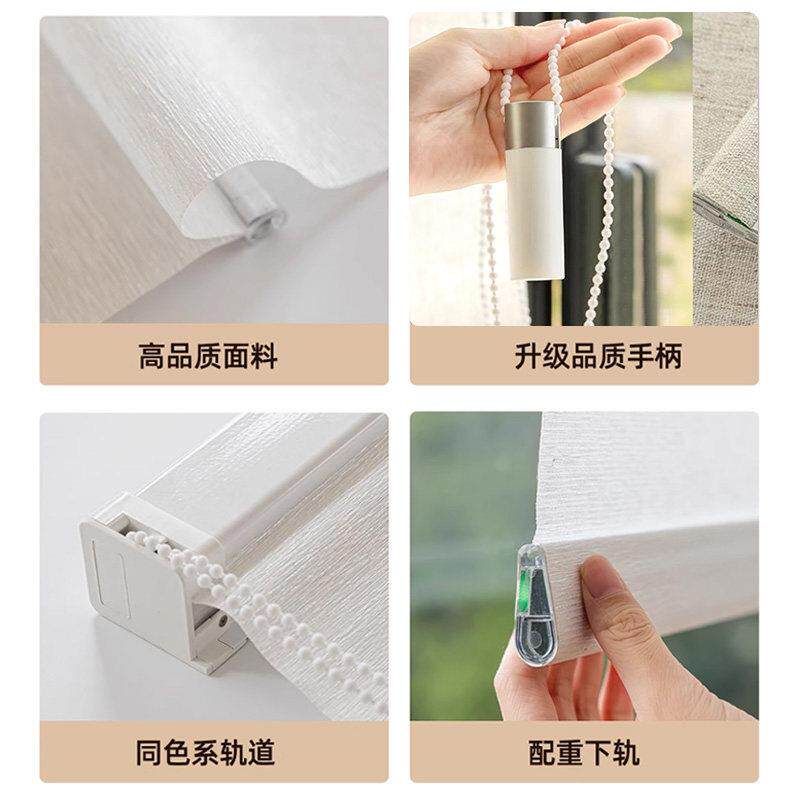 高品质面料

升级品质手柄

同色系轨道

配重下轨