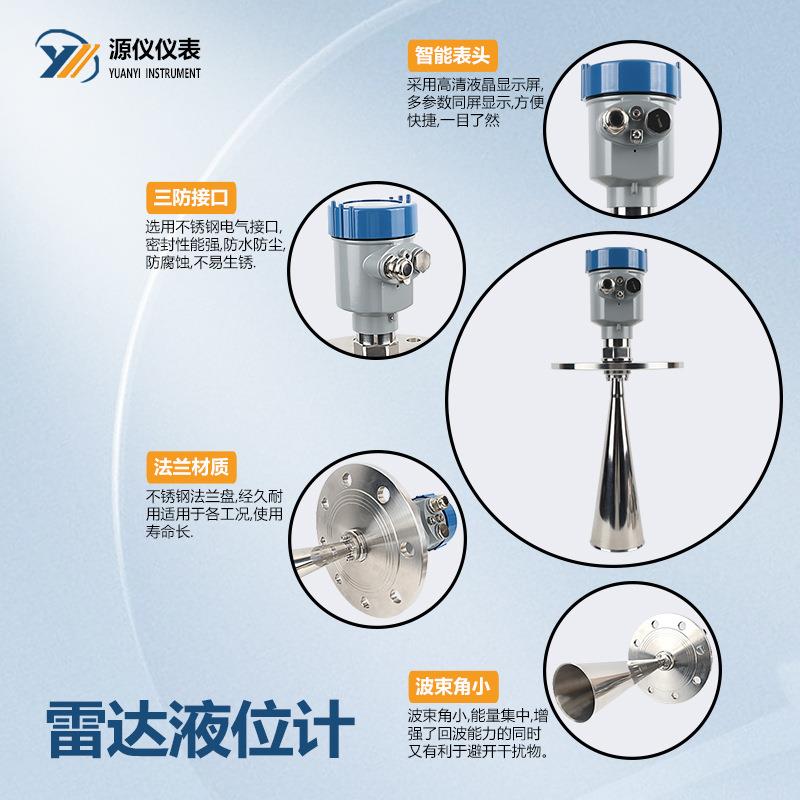 源仪仪表
YUANYI INSTRUMENT

智能表头
采用高清液晶显示屏,多参数同屏显示,方便快捷,一目了然

三防接口
选用不锈钢电气接口,密封性能强,防水防尘,防腐蚀,不易生锈.

法兰材质
不锈钢法兰盘,经久耐用适用于各工况,使用寿命长.

波束角小
波束角小,能量集中,增强了回波能力的同时又有利于避开干扰物。

雷达液位计