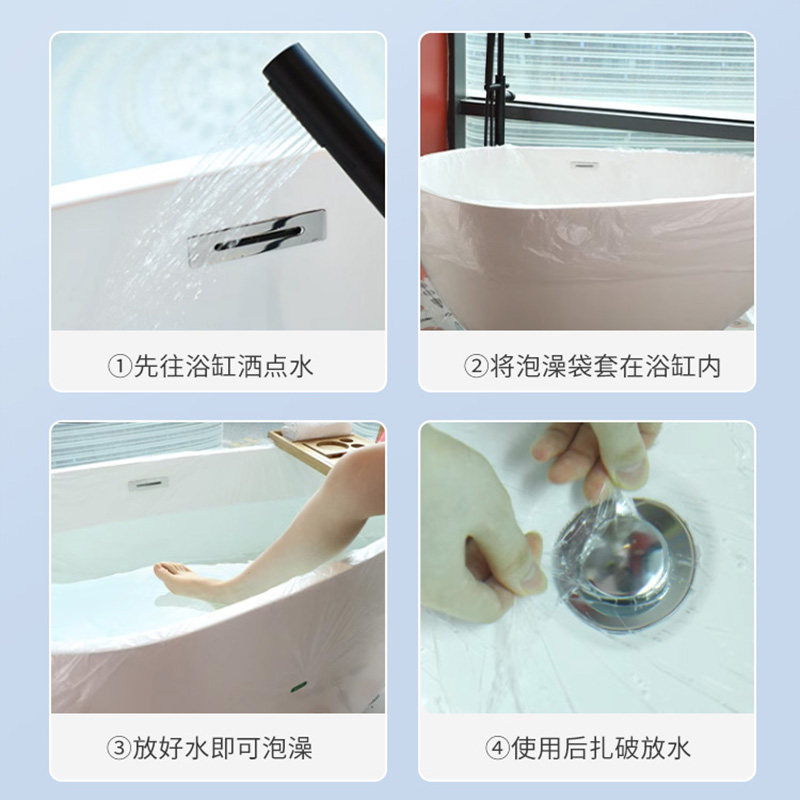 ①先往浴缸洒点水

②将泡澡袋套在浴缸内

③放好水即可泡澡

④使用后扎破放水