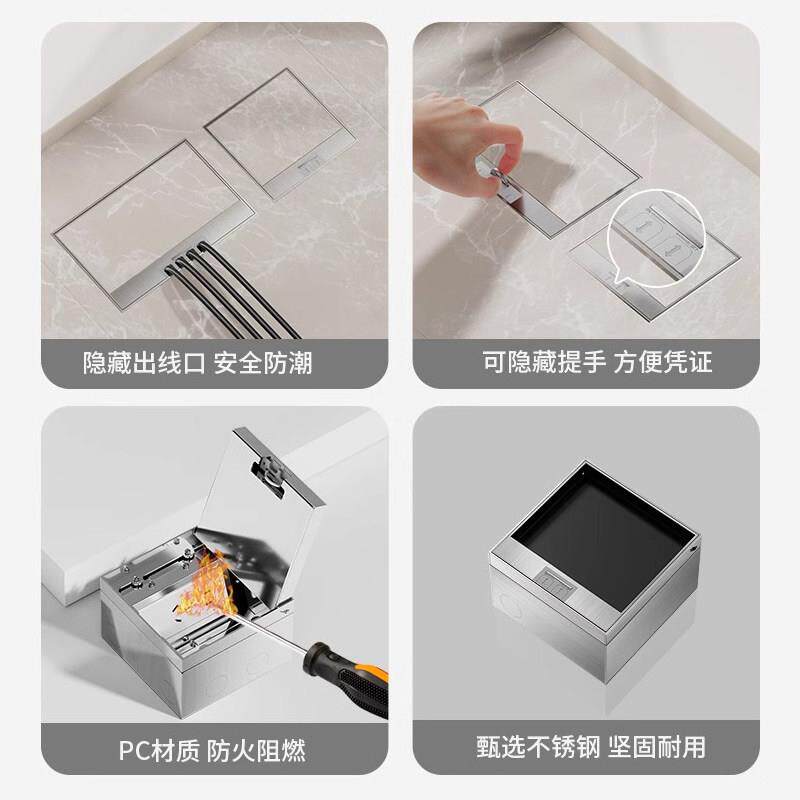 隐藏出线口 安全防潮

可隐藏提手 方便凭证

PC材质 防火阻燃

甄选不锈钢 坚固耐用