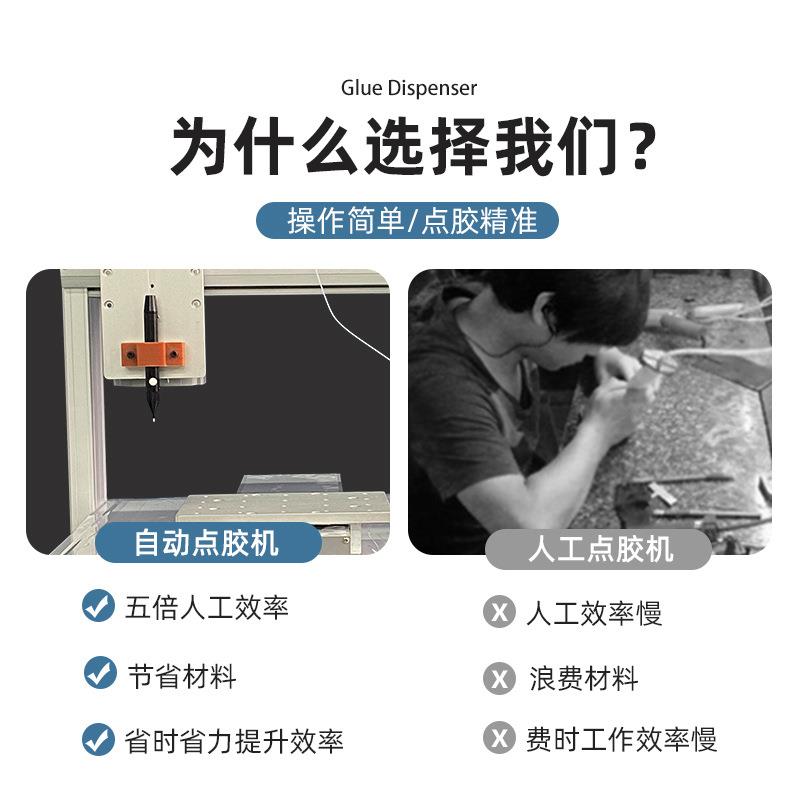 Glue Dispenser

为什么选择我们？

操作简单/点胶精准

自动点胶机

五倍人工效率

节省材料

省时省力提升效率

人工点胶机

X 人工效率慢

X 浪费材料

X 费时工作效率慢