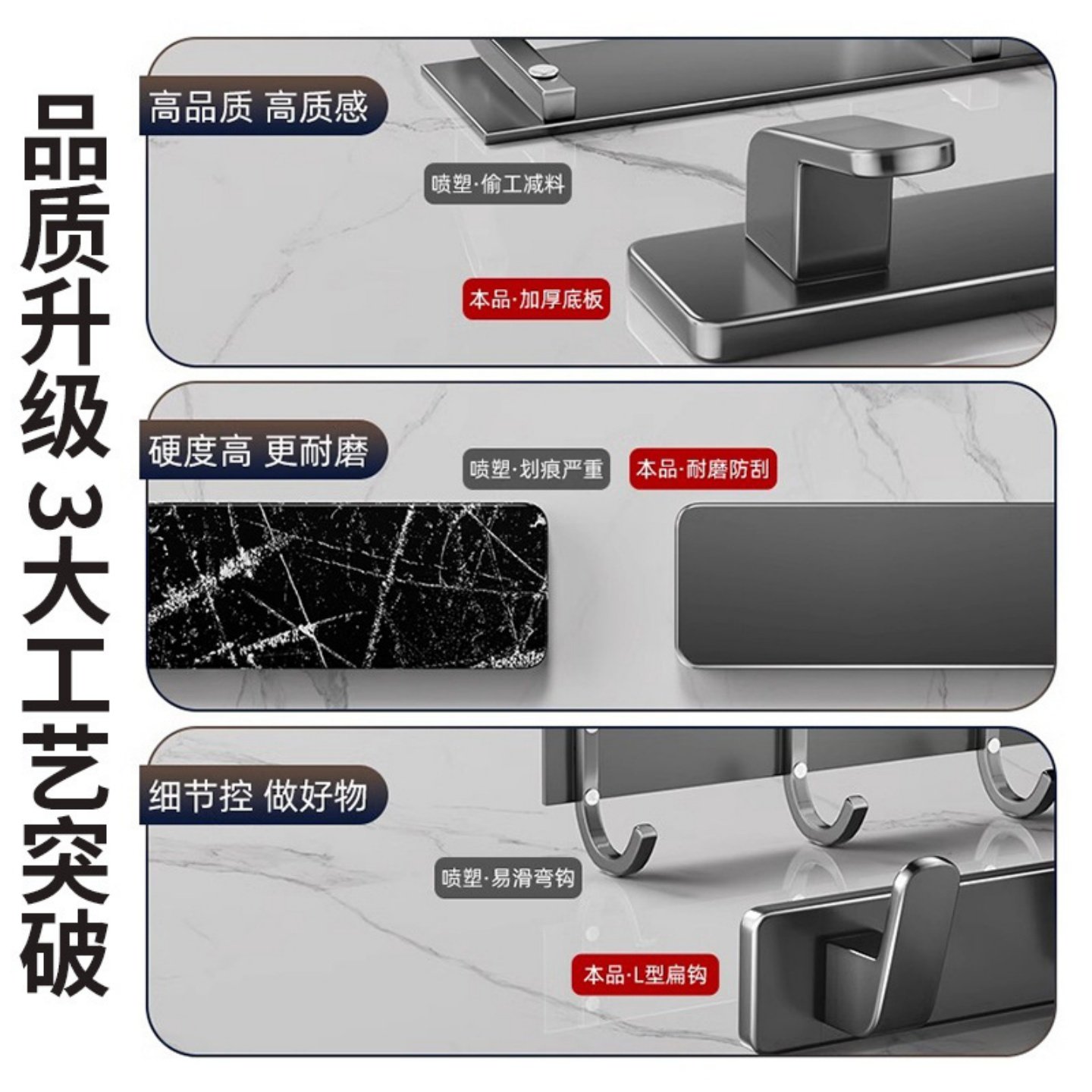 品质升级 3大工艺突破

高品质 高质感

喷塑·偷工减料

本品·加厚底板

硬度高 更耐磨

喷塑·划痕严重

本品·耐磨防刮

细节控 做好物

喷塑·易滑弯钩

本品·L型扁钩