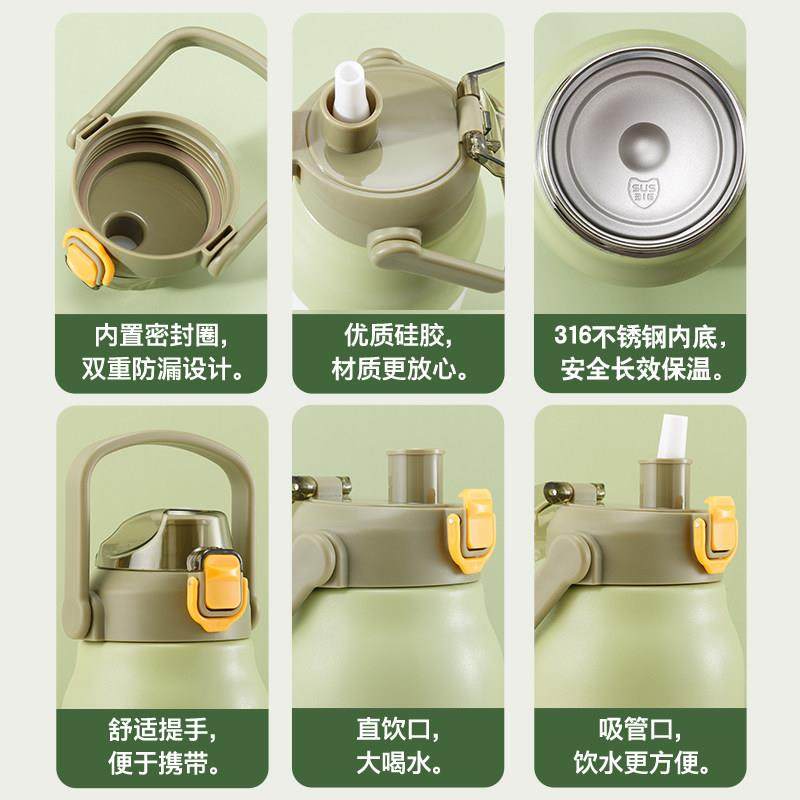 内置密封圈,
双重防漏设计。

优质硅胶,
材质更放心。

SUS
316

316不锈钢内底,
安全长效保温。

舒适提手,
便于携带。

直饮口,
大喝水。

吸管口,
饮水更方便。