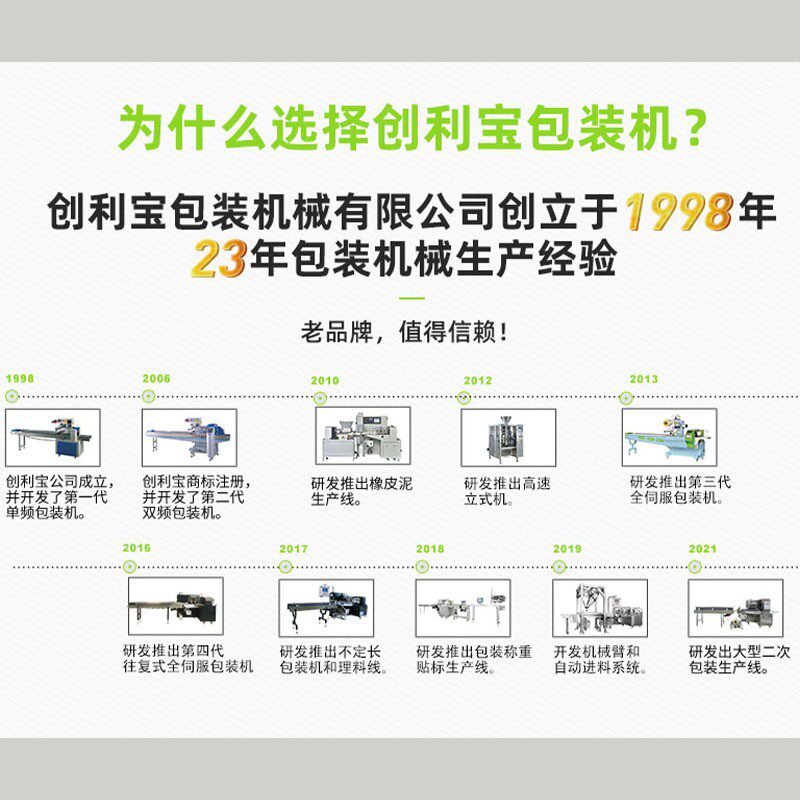 为什么选择创利宝包装机？

创利宝包装机械有限公司创立于1998年
23年包装机械生产经验

老品牌，值得信赖！

1998
创利宝公司成立，并开发了第一代单频包装机。

2006
创利宝商标注册，并开发了第二代双频包装机。

2010
研发推出橡皮泥生产线。

2012
研发推出高速立式机。

2013
研发推出第三代全伺服包装机。

2016
研发推出第四代往复式全伺服包装机

2017
研发推出不定长包装机和理料线。

2018
研发推出包装称重贴标生产线。

2019
开发机械臂和自动进料系统。

2021
研发出大型二次包装生产线。