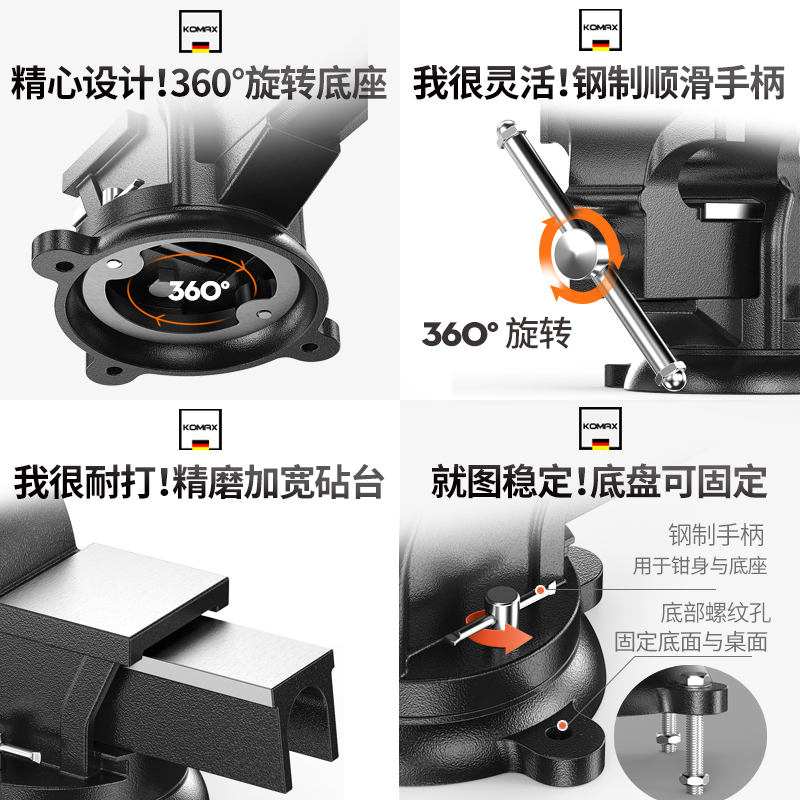 KOMAX

精心设计!360°旋转底座

360°

KOMAX

我很灵活!钢制顺滑手柄

360° 旋转

KOMAX

我很耐打!精磨加宽砧台

KOMAX

就图稳定!底盘可固定

钢制手柄
用于钳身与底座

底部螺纹孔
固定底面与桌面