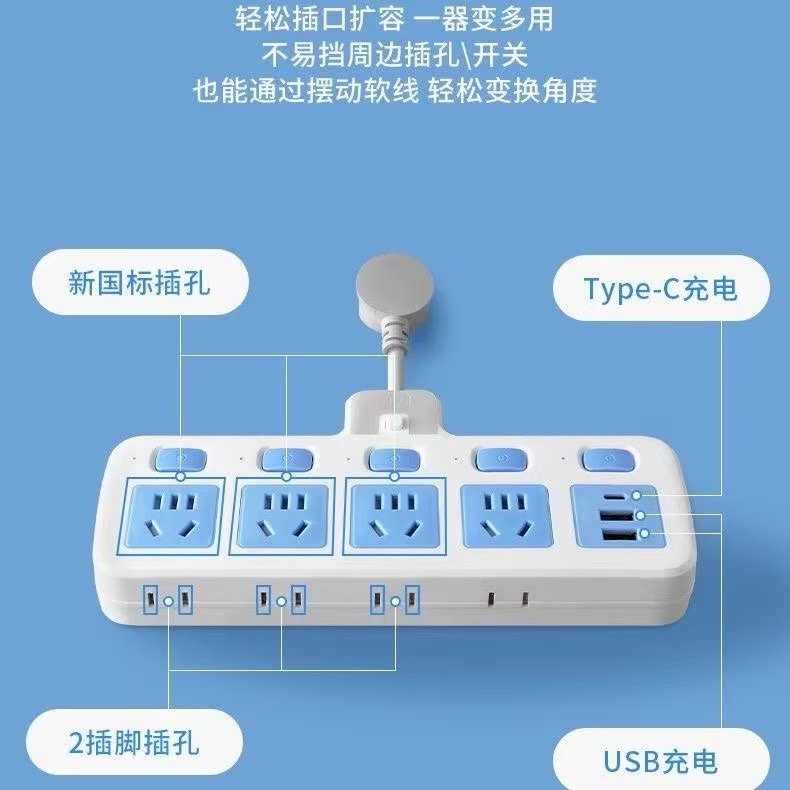 轻松插口扩容 一器变多用
不易挡周边插孔\开关
也能通过摆动软线 轻松变换角度

新国标插孔

Type-C充电

2插脚插孔

USB充电