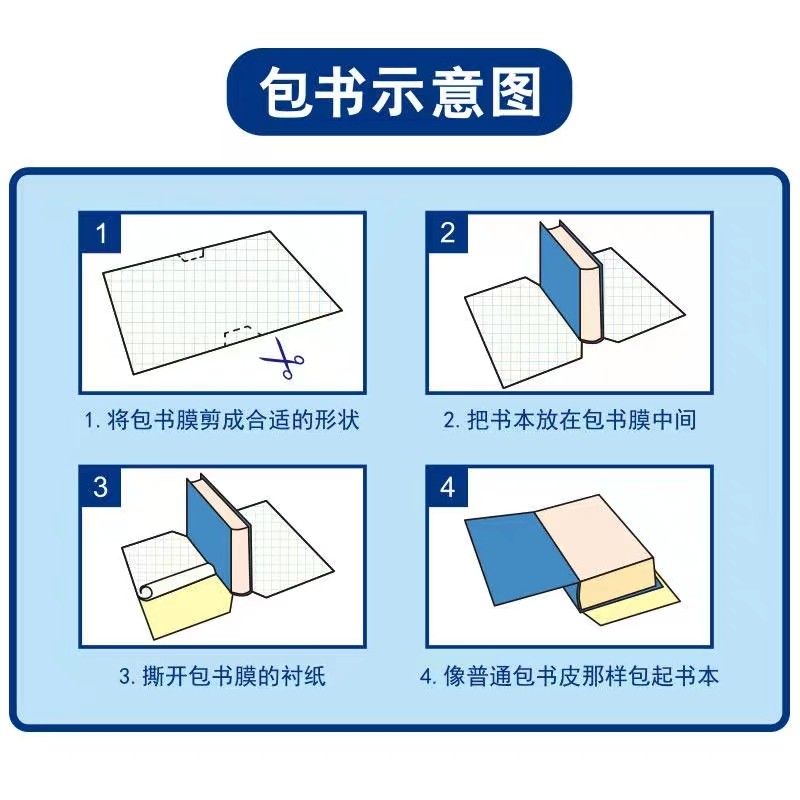 包书示意图

1

1. 将包书膜剪成合适的形状

2

2. 把书本放在包书膜中间

3

3. 撕开包书膜的衬纸

4

4. 像普通包书皮那样包起书本