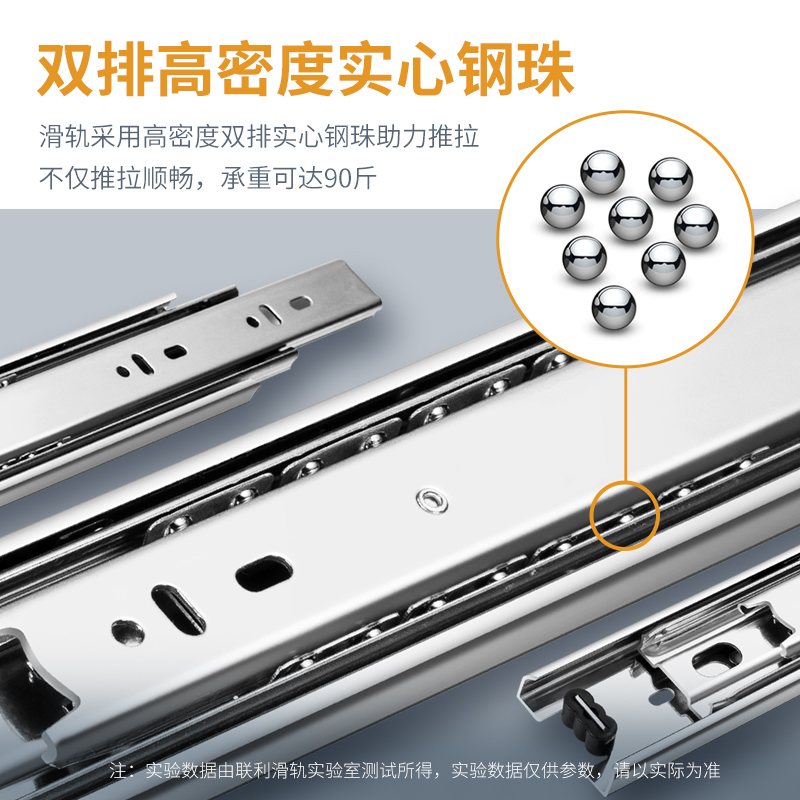 双排高密度实心钢珠

滑轨采用高密度双排实心钢珠助力推拉
不仅推拉顺畅，承重可达90斤

注：实验数据由联利滑轨实验室测试所得，实验数据仅供参数，请以实际为准