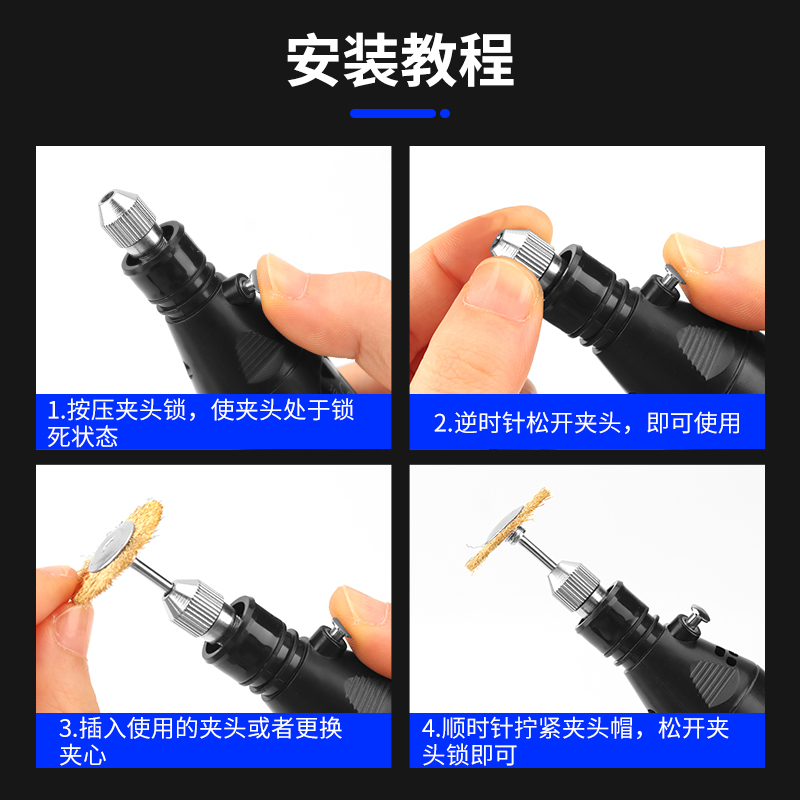 安装教程

1.按压夹头锁，使夹头处于锁死状态

2.逆时针松开夹头，即可使用

3.插入使用的夹头或者更换夹心

4.顺时针拧紧夹头帽，松开夹头锁即可