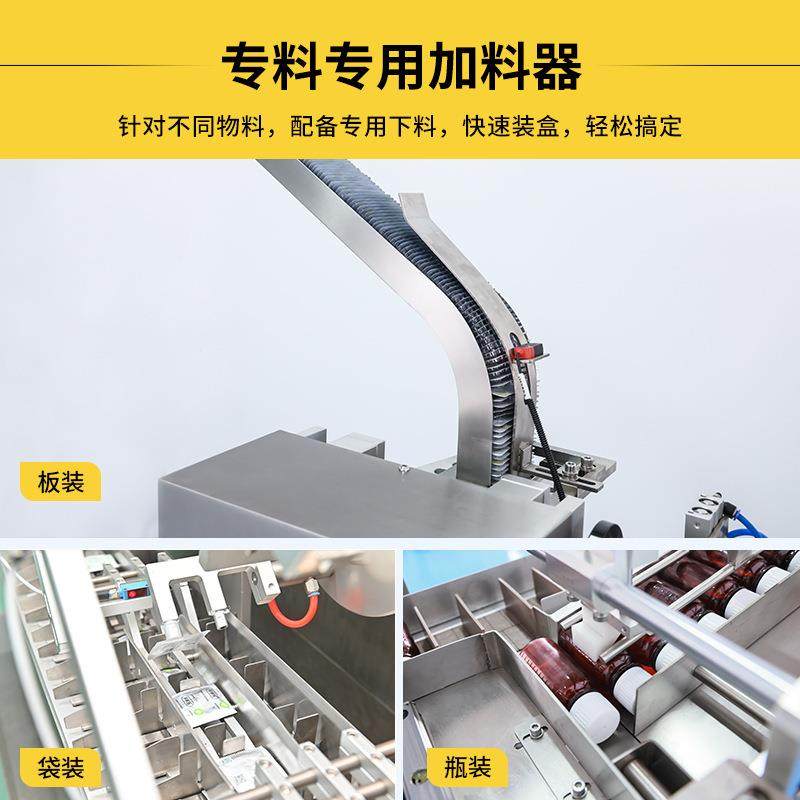 专料专用加料器

针对不同物料，配备专用下料，快速装盒，轻松搞定

板装

袋装

瓶装