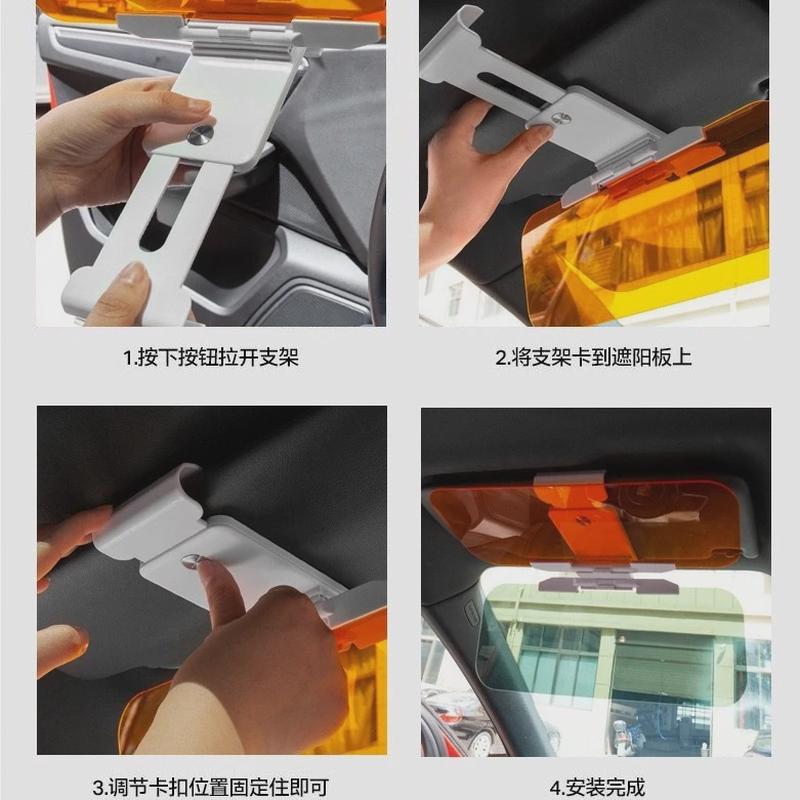 1.按下按钮拉开支架

2.将支架卡到遮阳板上

3.调节卡扣位置固定住即可

4.安装完成