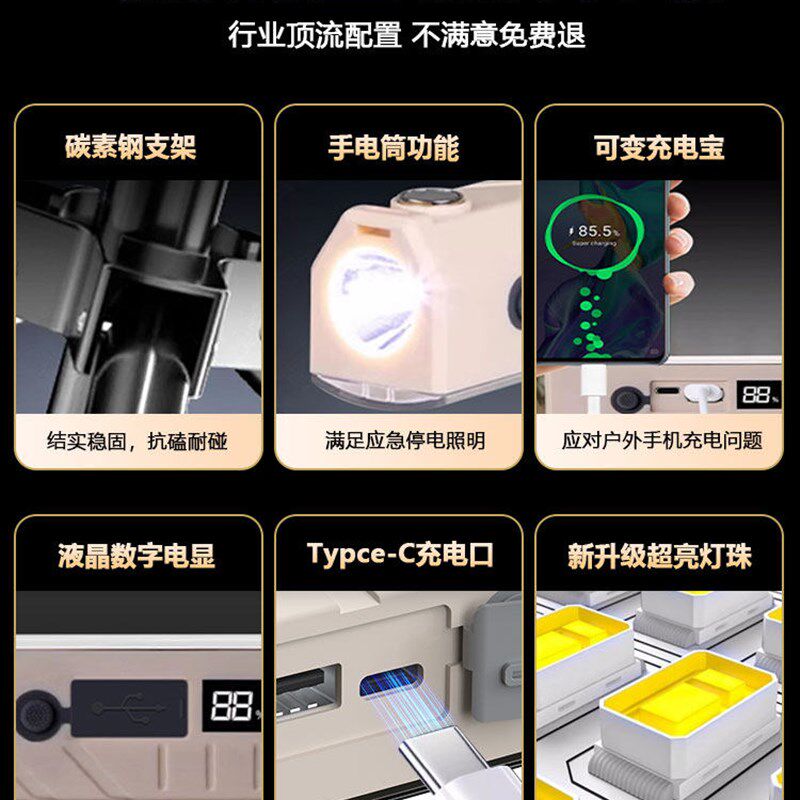 行业顶流配置 不满意免费退

碳素钢支架

结实稳固，抗磕耐碰

手电筒功能

满足应急停电照明

可变充电宝

85.5%

Super charging

88%

应对户外手机充电问题

液晶数字电显

88%

Typce-C充电口

新升级超亮灯珠