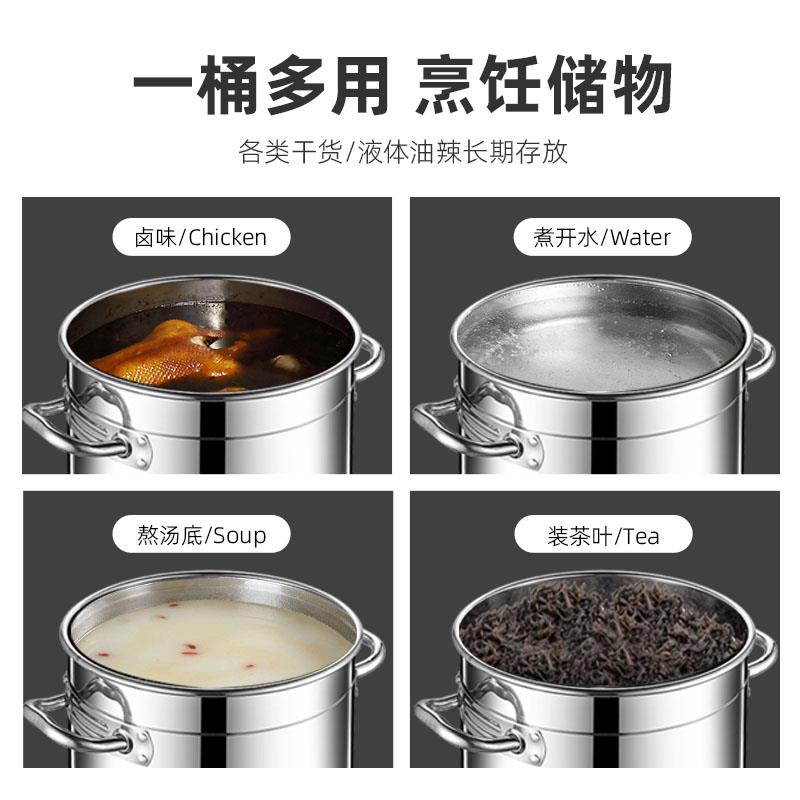 一桶多用 烹饪储物

各类干货/液体油辣长期存放

卤味/Chicken

煮开水/Water

熬汤底/Soup

装茶叶/Tea