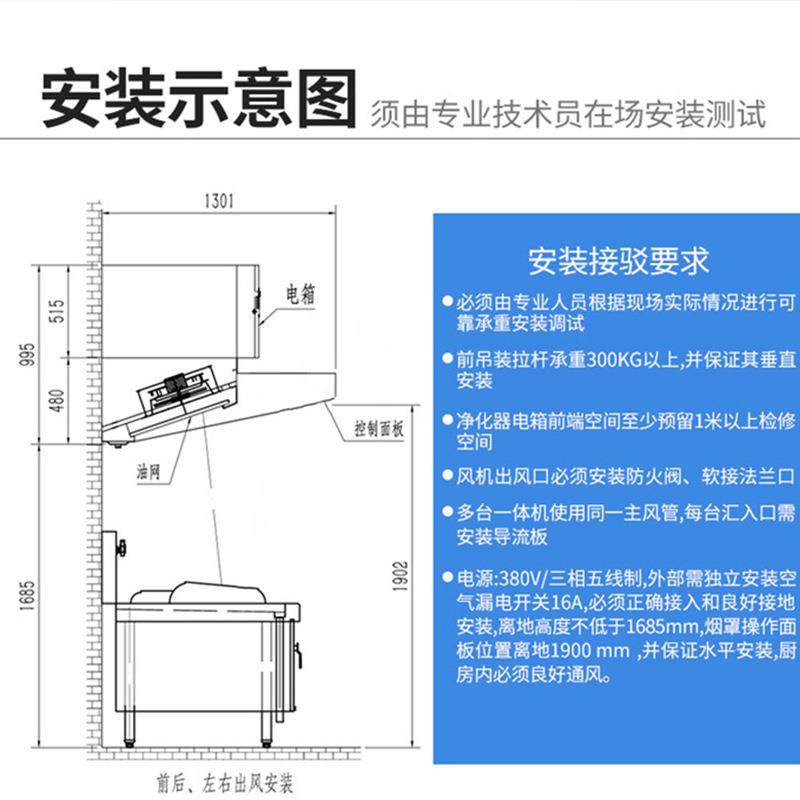 安装示意图 须由专业技术员在场安装测试

1301

515

995

480

1685

1902

电箱

控制面板

油网

前后、左右出风安装

安装接驳要求

● 必须由专业人员根据现场实际情况进行可靠承重安装调试

● 前吊装拉杆承重300KG以上,并保证其垂直安装

● 净化器电箱前端空间至少预留1米以上检修空间

● 风机出风口必须安装防火阀、软接法兰口

● 多台一体机使用同一主风管,每台汇入口需安装导流板

● 电源:380V/三相五线制,外部需独立安装空气漏电开关16A,必须正确接入和良好接地安装,离地高度不低于1685mm,烟罩操作面板位置离地1900 mm ,并保证水平安装,厨房内必须良好通风。