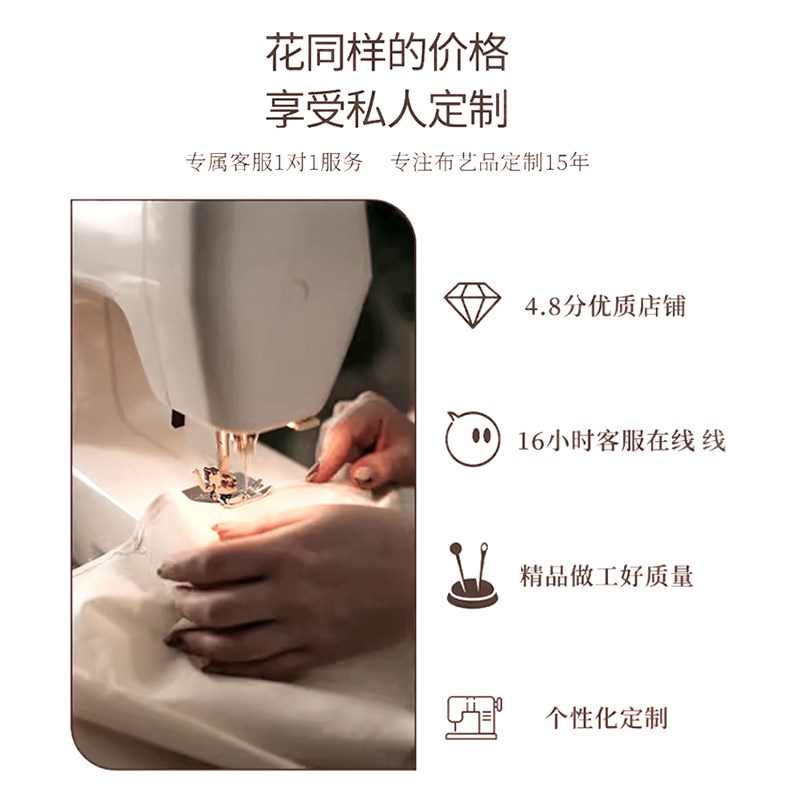 花同样的价格
享受私人定制

专属客服1对1服务　专注布艺品定制15年

4.8分优质店铺

16小时客服在线 线

精品做工好质量

个性化定制