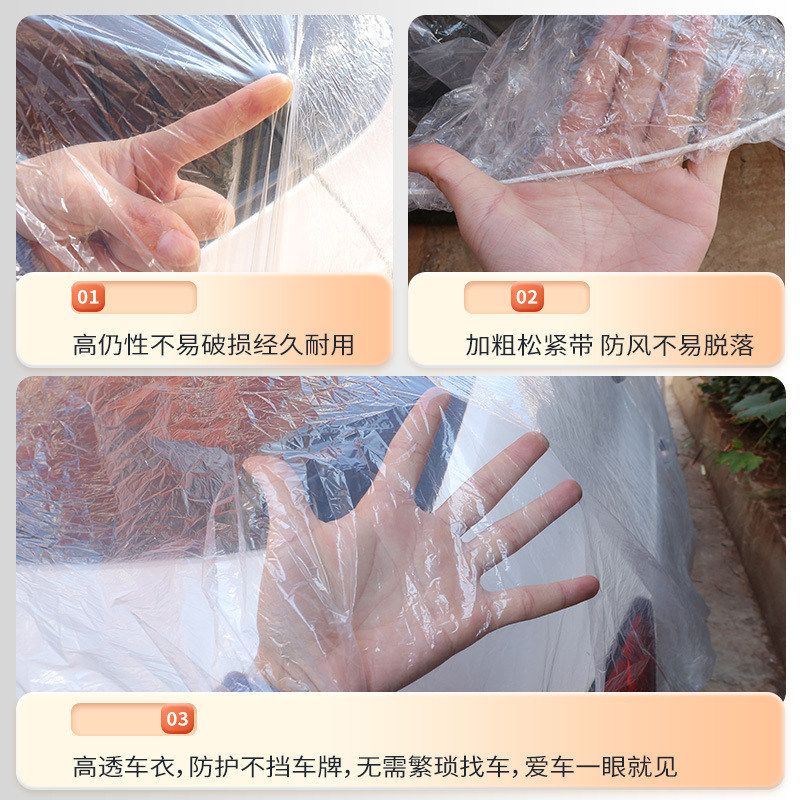 01

高仍性不易破损经久耐用

02

加粗松紧带 防风不易脱落

03

高透车衣，防护不挡车牌，无需繁琐找车，爱车一眼就见