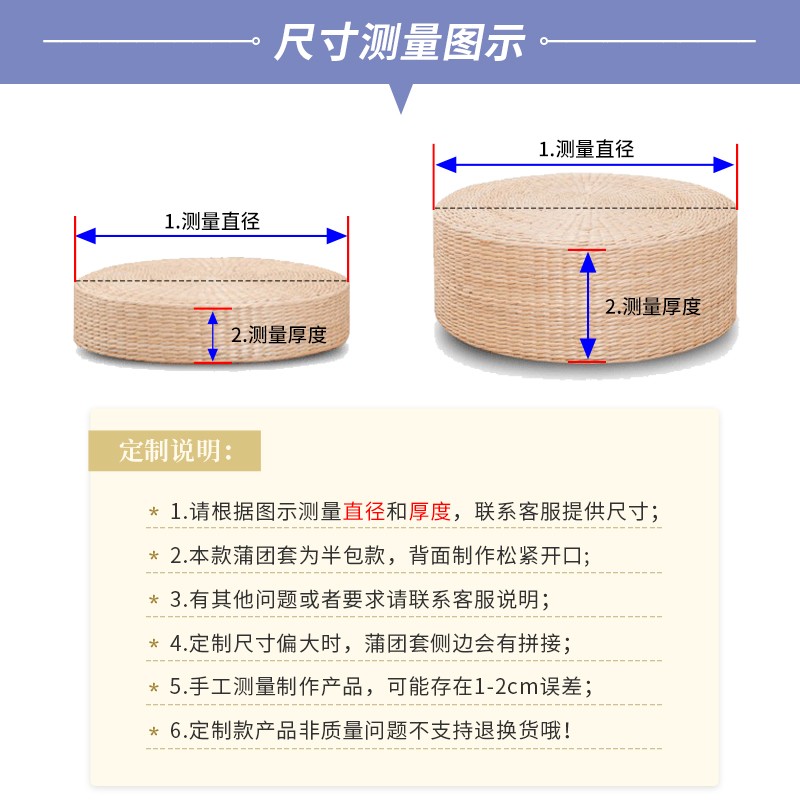 尺寸测量图示

1.测量直径

2.测量厚度

1.测量直径

2.测量厚度

定制说明:

* 1.请根据图示测量直径和厚度，联系客服提供尺寸;

* 2.本款蒲团套为半包款，背面制作松紧开口;

* 3.有其他问题或者要求请联系客服说明;

* 4.定制尺寸偏大时，蒲团套侧边会有拼接;

* 5.手工测量制作产品，可能存在1-2cm误差;

* 6.定制款产品非质量问题不支持退换货哦!