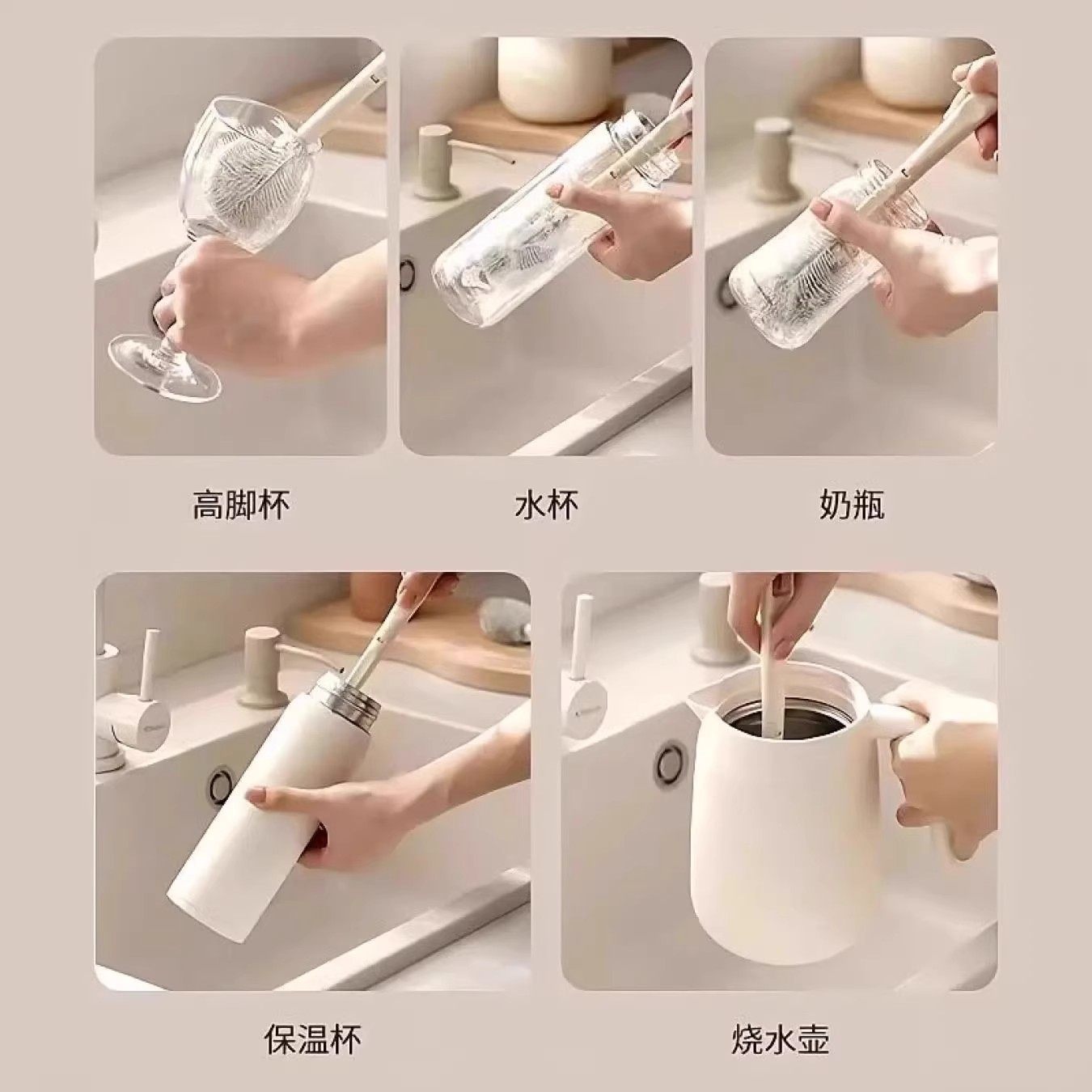 高脚杯

水杯

奶瓶

保温杯

烧水壶