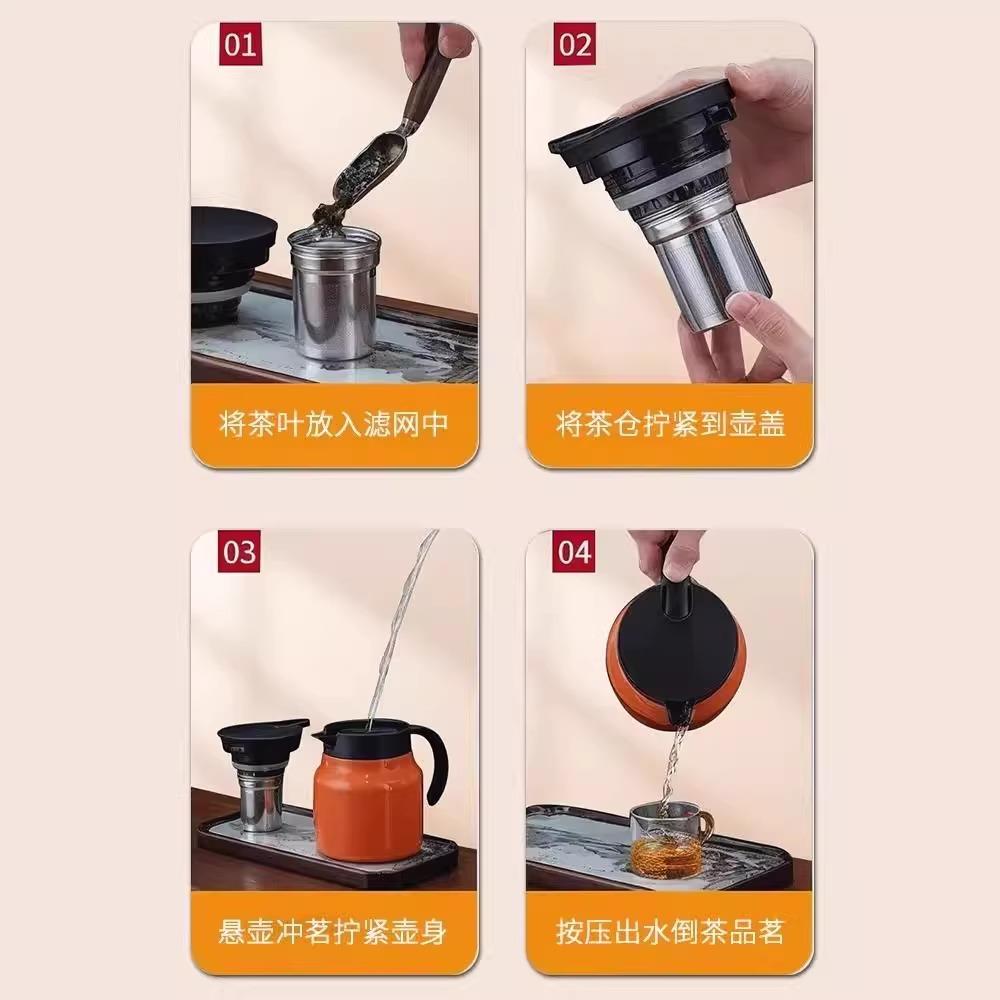 01
将茶叶放入滤网中

02
将茶仓拧紧到壶盖

03
悬壶冲茗拧紧壶身

04
按压出水倒茶品茗