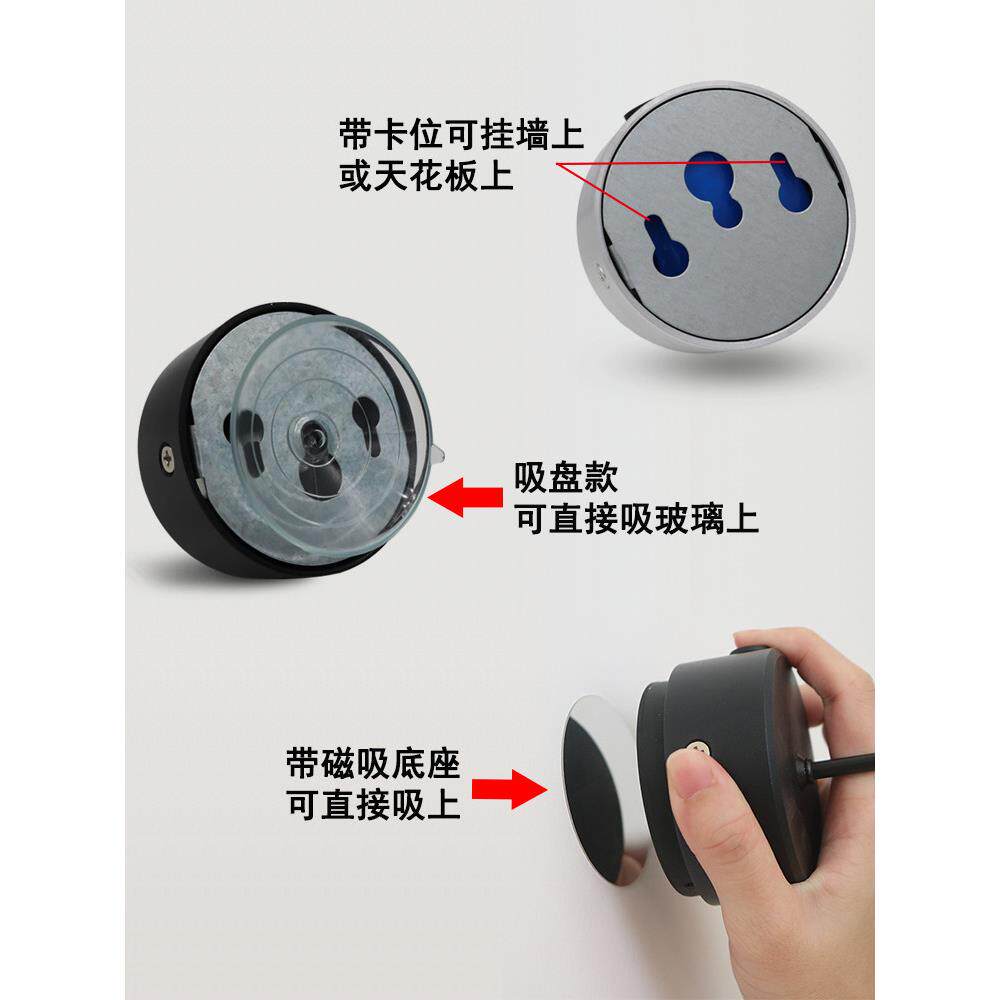 带卡位可挂墙上
或天花板上

吸盘款
可直接吸玻璃上

带磁吸底座
可直接吸上