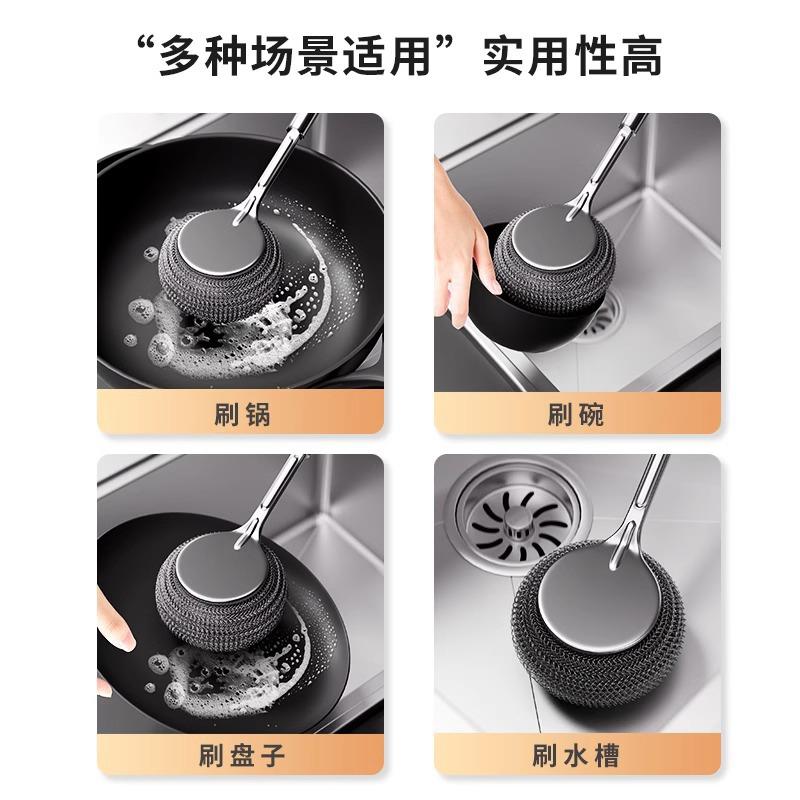 “多种场景适用”实用性高

刷锅

刷碗

刷盘子

刷水槽