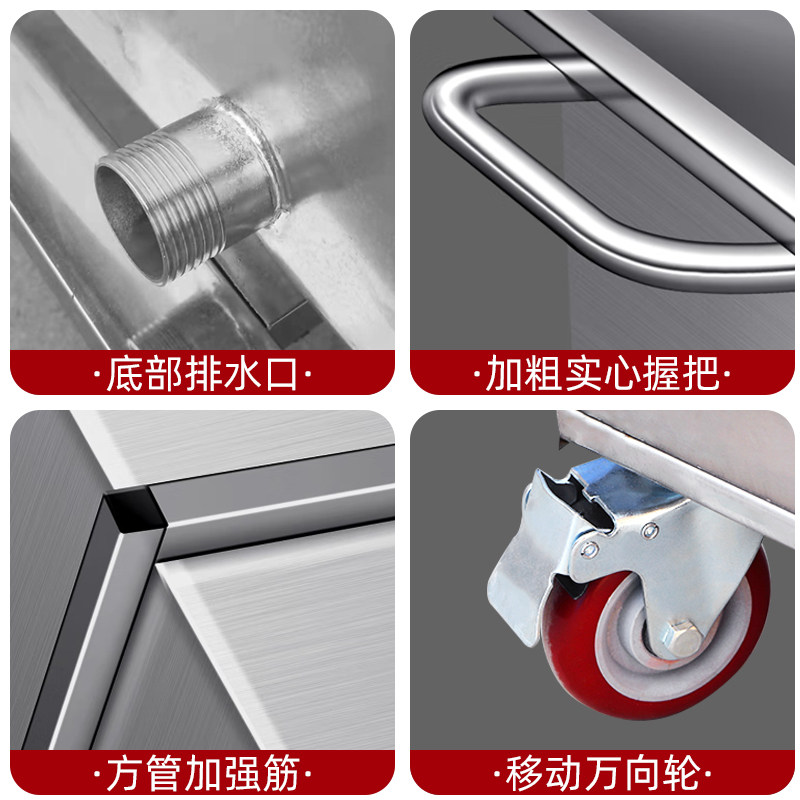 ·底部排水口·

·加粗实心握把·

·方管加强筋·

·移动万向轮·