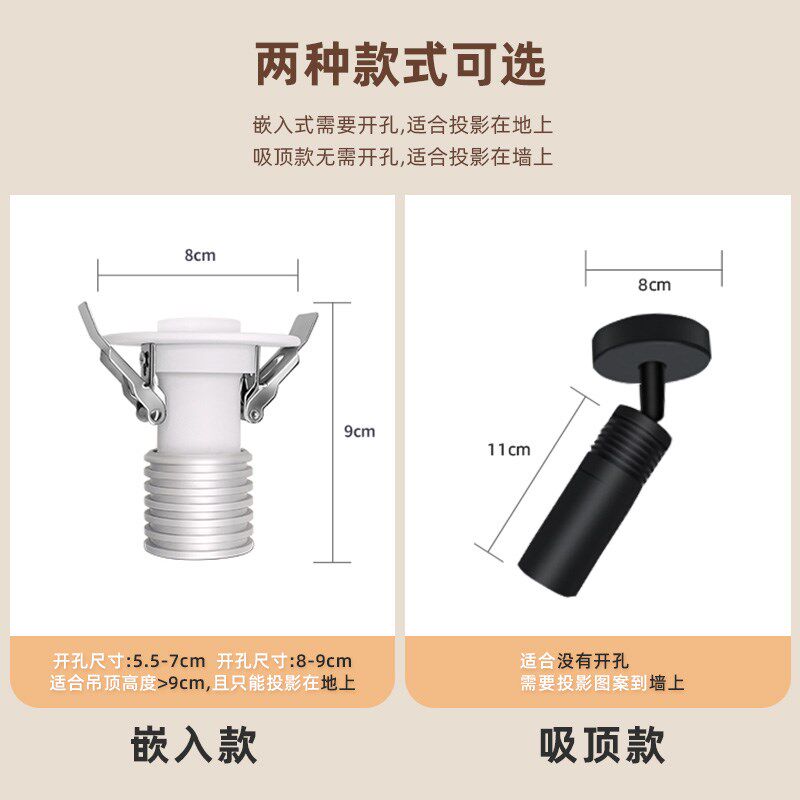 两种款式可选

嵌入式需要开孔,适合投影在地上
吸顶款无需开孔,适合投影在墙上

8cm

9cm

开孔尺寸:5.5-7cm 开孔尺寸:8-9cm
适合吊顶高度>9cm,且只能投影在地上

嵌入款

8cm

11cm

适合没有开孔
需要投影图案到墙上

吸顶款