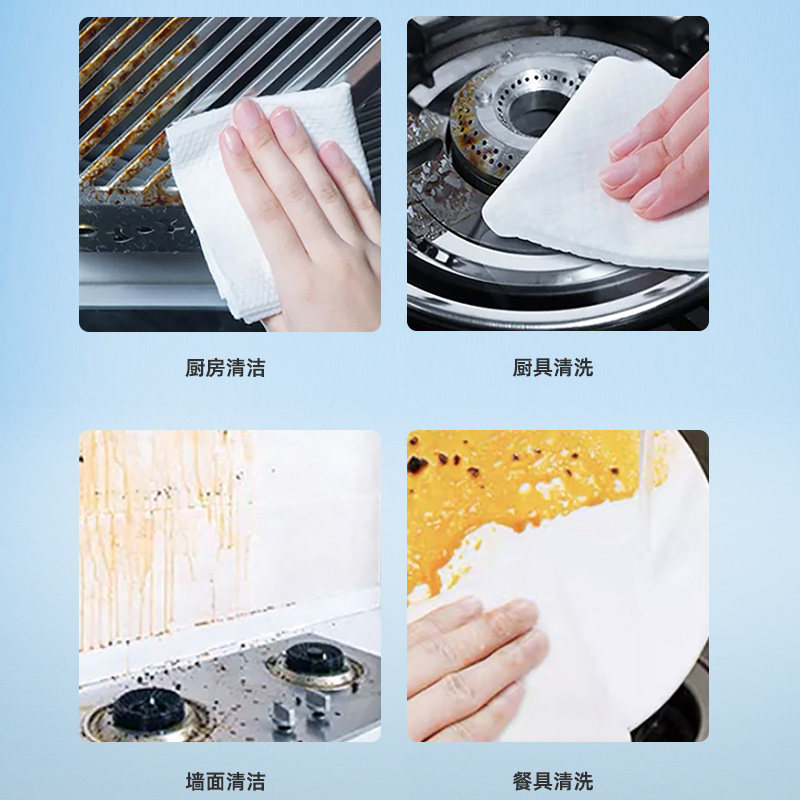 厨房清洁

厨具清洗

墙面清洁

餐具清洗