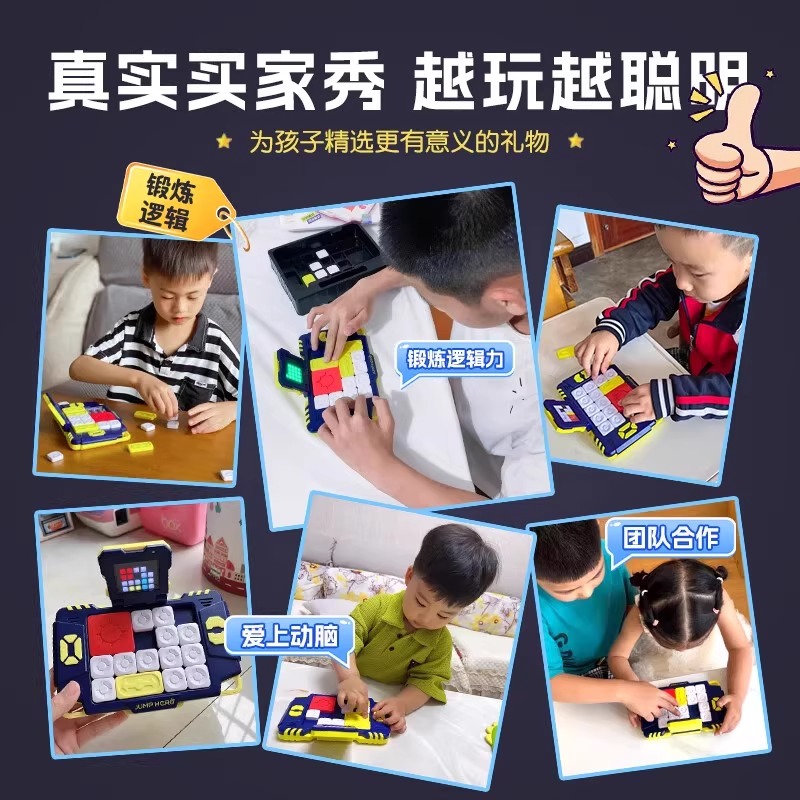 真实买家秀 越玩越聪明

为孩子精选更有意义的礼物

锻炼逻辑

锻炼逻辑力

团队合作

爱上动脑

JUMP HERO