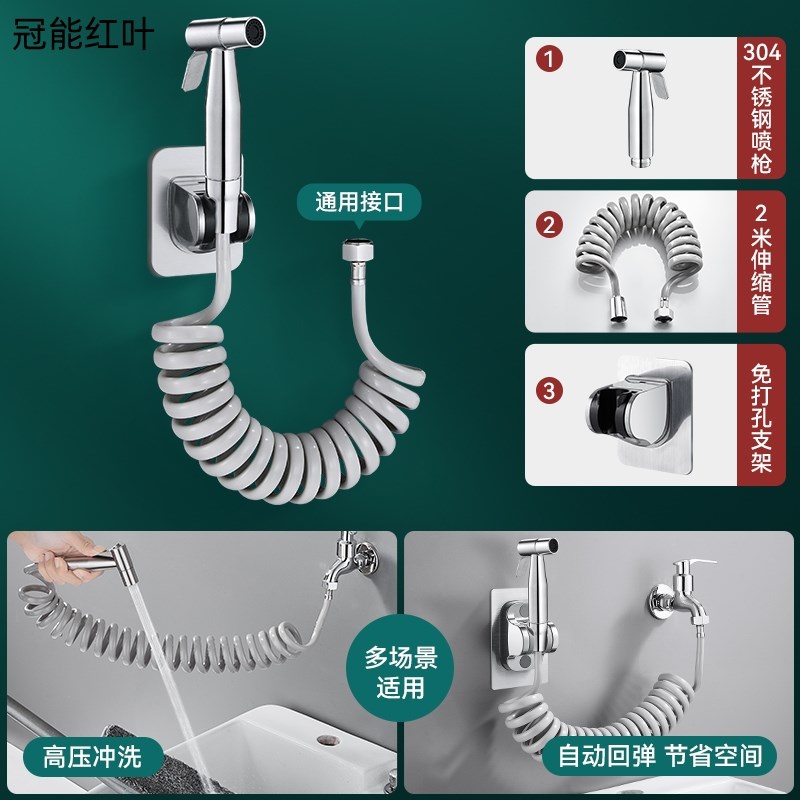 冠能红叶

通用接口

1
304不锈钢喷枪

2
2米伸缩管

3
免打孔支架

多场景适用

高压冲洗

自动回弹 节省空间