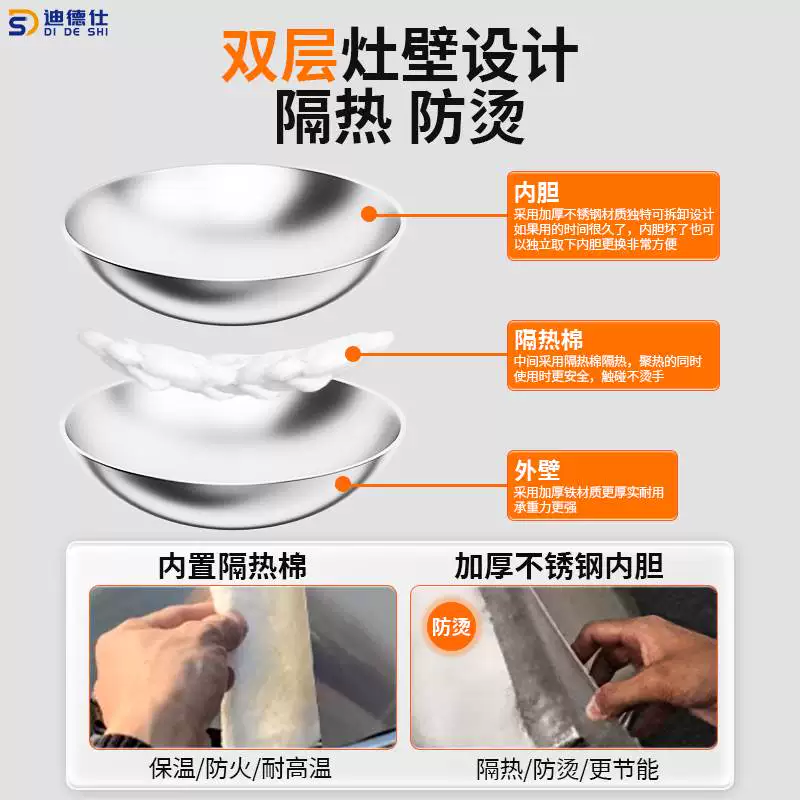 迪德仕
DI DE SHI

双层灶壁设计
隔热 防烫

内胆
采用加厚不锈钢材质独特可拆卸设计如果用的时间很久了，内胆坏了也可以独立取下内胆更换非常方便

隔热棉
中间采用隔热棉隔热，聚热的同时使用时更安全，触碰不烫手

外壁
采用加厚铁材质更厚实耐用承重力更强

内置隔热棉
保温/防火/耐高温

加厚不锈钢内胆
防烫
隔热/防烫/更节能