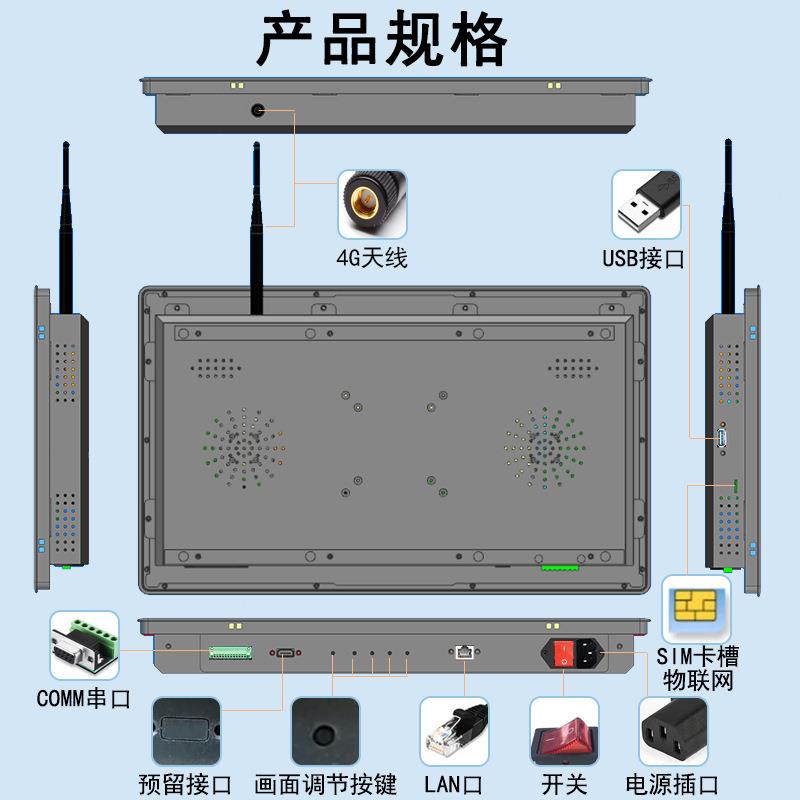 产品规格

4G天线

USB接口

SIM卡槽
物联网

COMM串口

预留接口

画面调节按键

LAN口

开关

电源插口