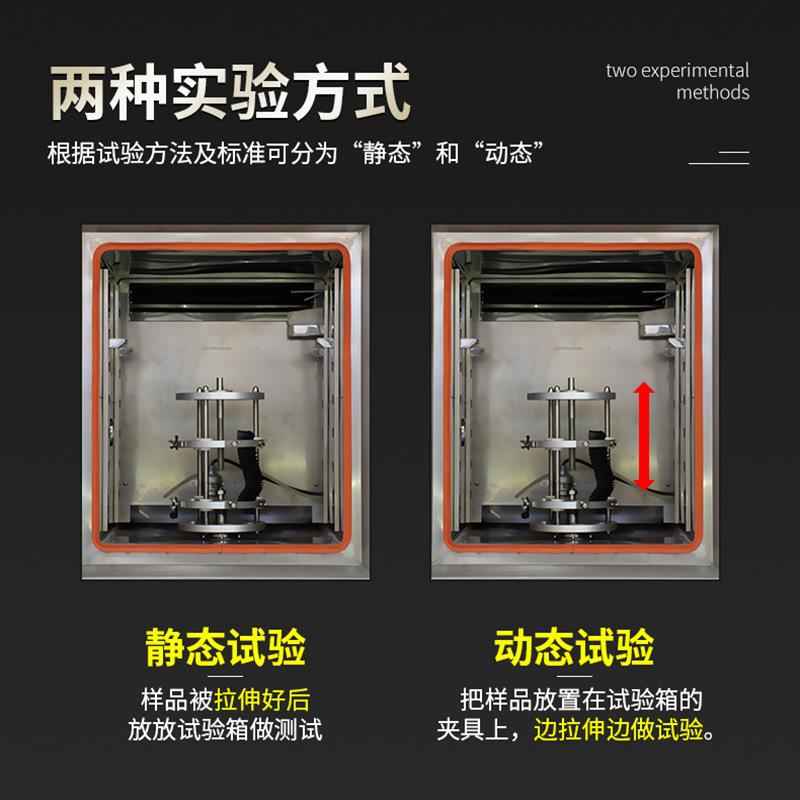 两种实验方式

two experimental methods

根据试验方法及标准可分为“静态”和“动态”

静态试验

样品被拉伸好后放放试验箱做测试

动态试验

把样品放置在试验箱的夹具上，边拉伸边做试验。