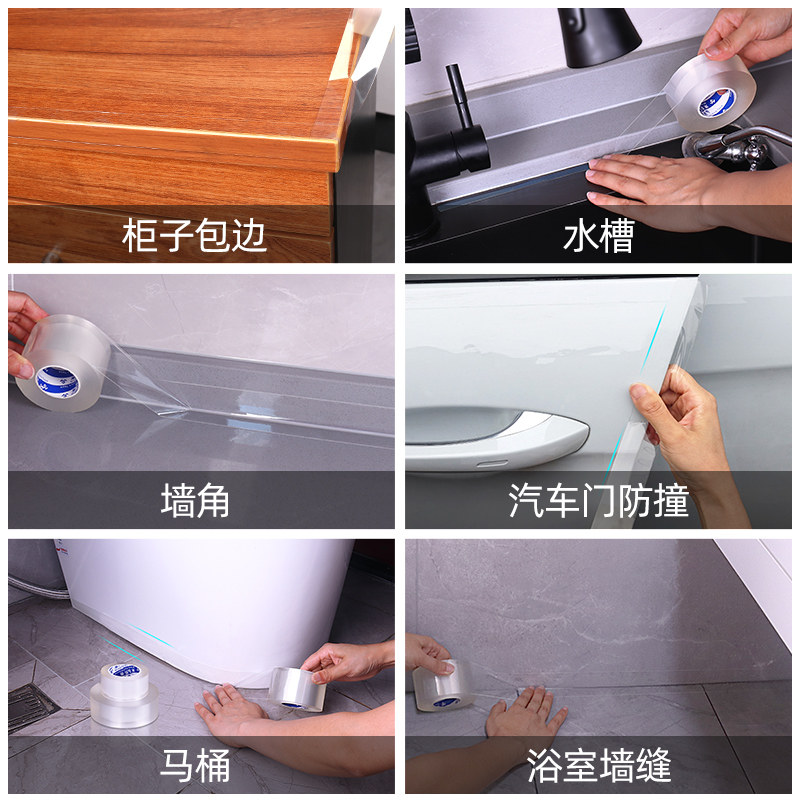 柜子包边

水槽

墙角

汽车门防撞

马桶

浴室墙缝