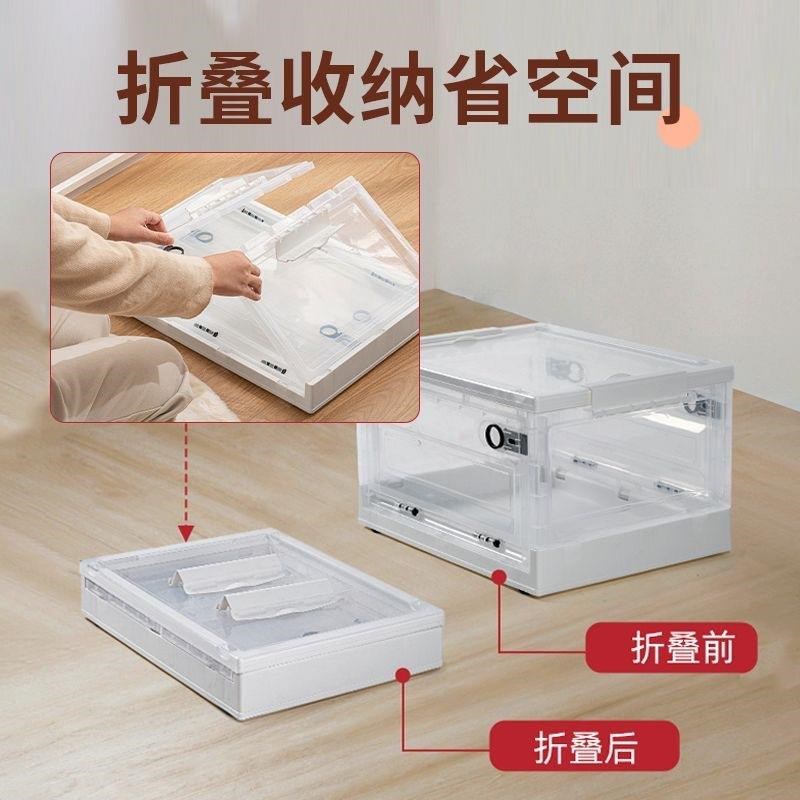 折叠收纳省空间

折叠前

折叠后