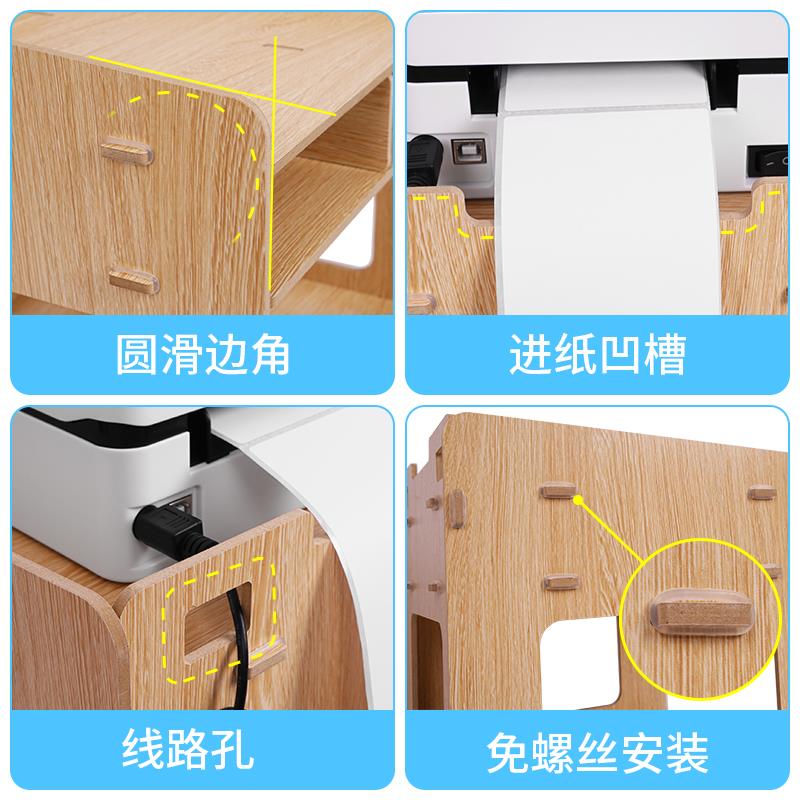 圆滑边角

进纸凹槽

线路孔

免螺丝安装