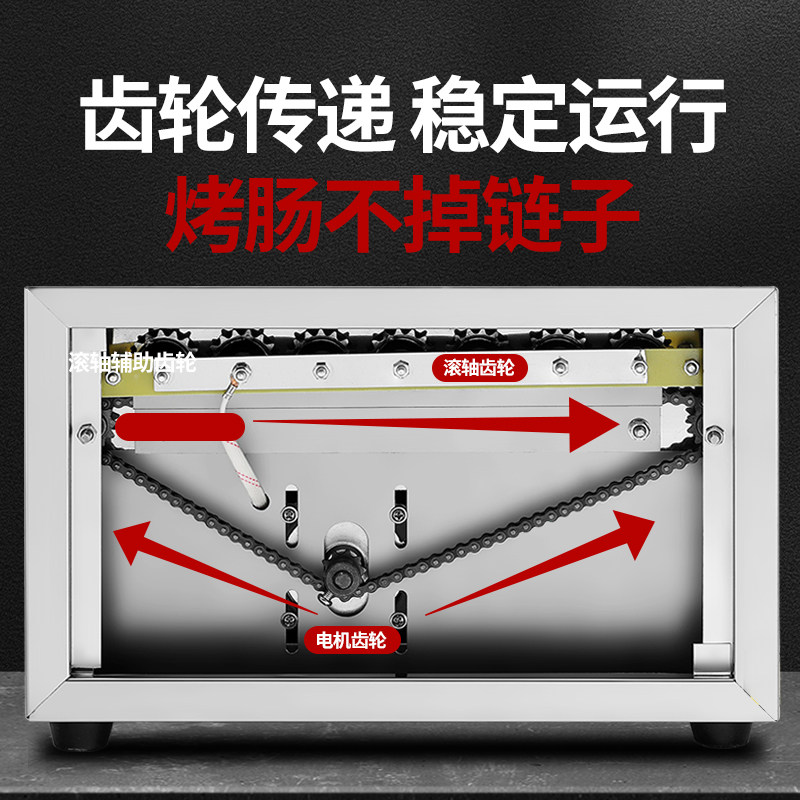 齿轮传递 稳定运行
烤肠不掉链子

滚轴辅助齿轮

滚轴齿轮

电机齿轮