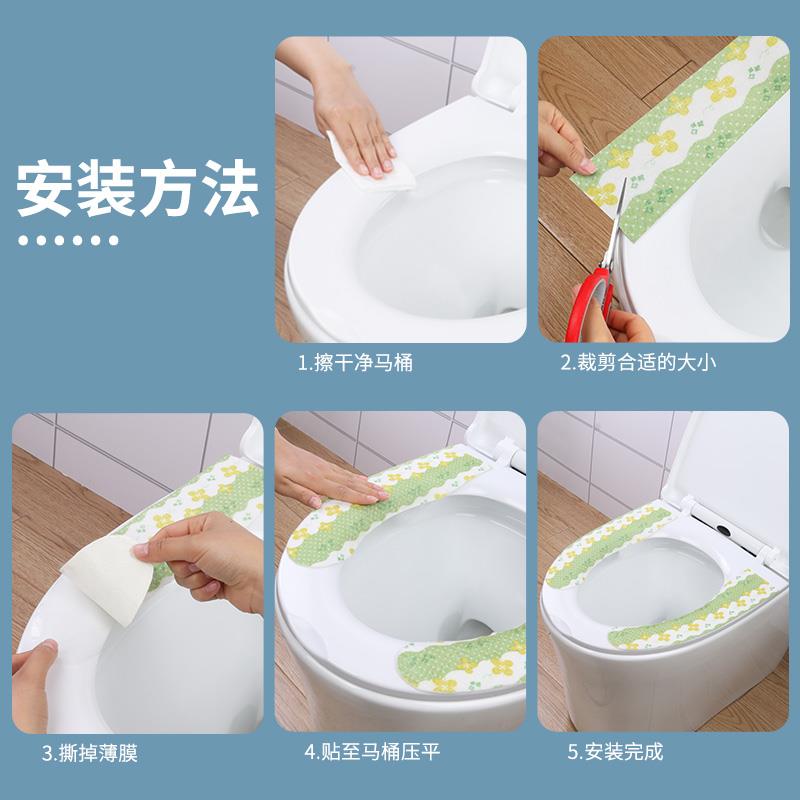 安装方法

1.擦干净马桶

2.裁剪合适的大小

3.撕掉薄膜

4.贴至马桶压平

5.安装完成