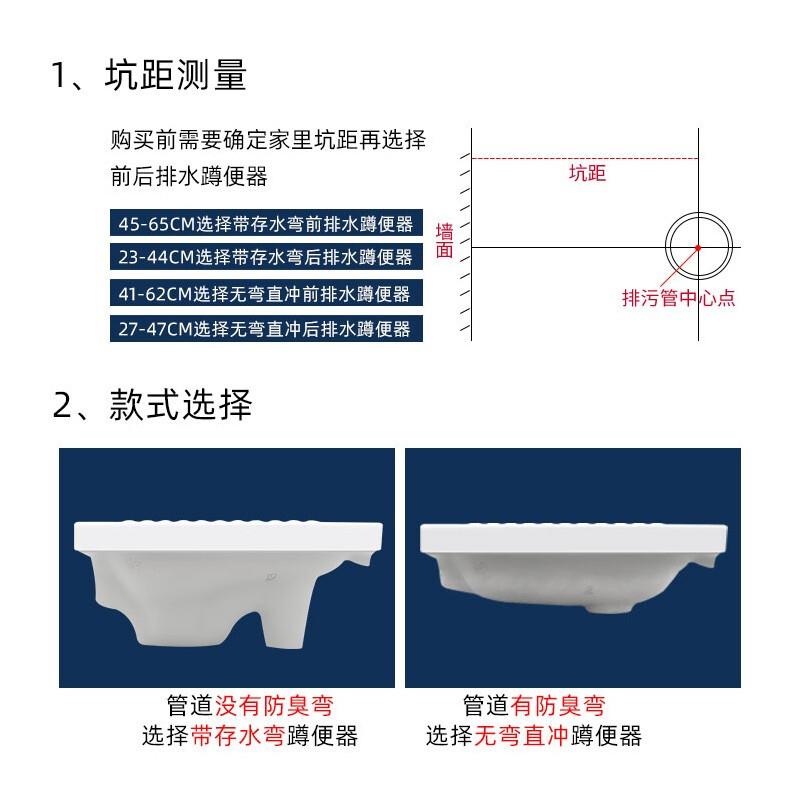 1、坑距测量

购买前需要确定家里坑距再选择前后排水蹲便器

45-65CM选择带存水弯前排水蹲便器

23-44CM选择带存水弯后排水蹲便器

41-62CM选择无弯直冲前排水蹲便器

27-47CM选择无弯直冲后排水蹲便器

坑距

墙面

排污管中心点

2、款式选择

管道没有防臭弯
选择带存水弯蹲便器

管道有防臭弯
选择无弯直冲蹲便器