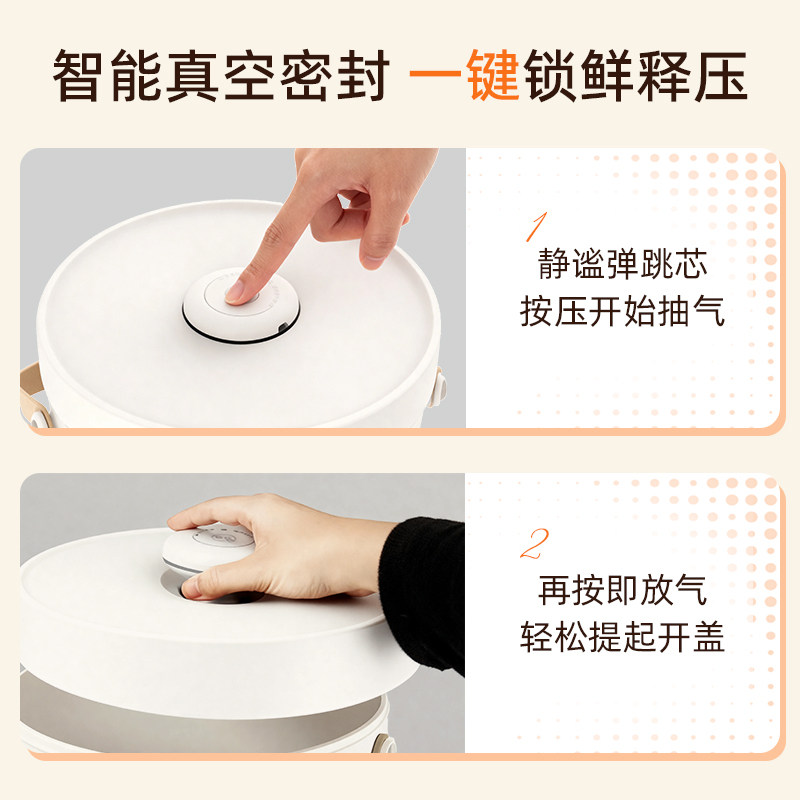 智能真空密封 一键锁鲜释压

1
静谧弹跳芯
按压开始抽气

2
再按即放气
轻松提起开盖