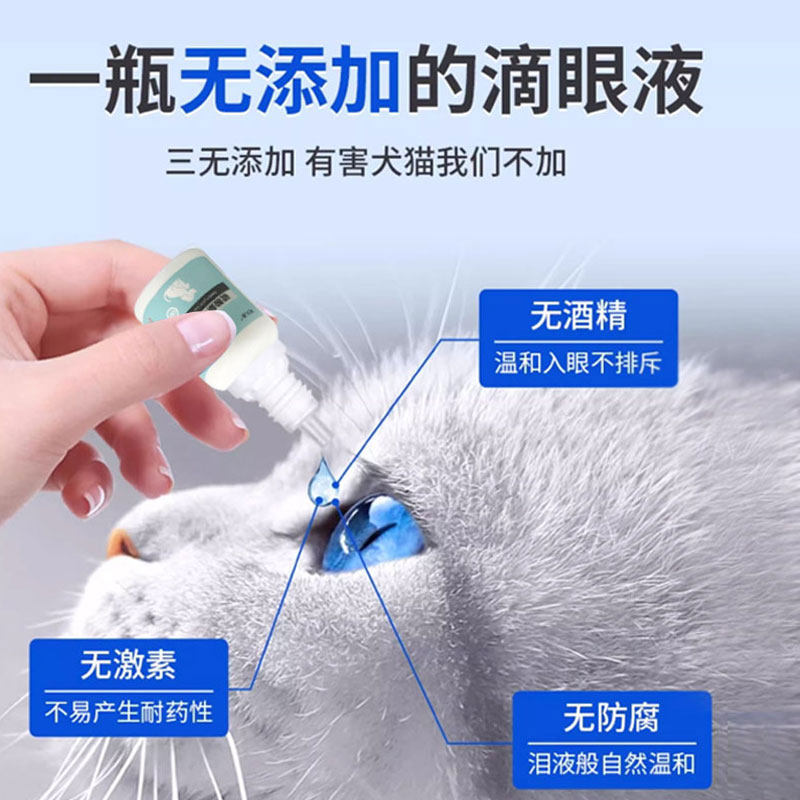 一瓶无添加的滴眼液

三无添加 有害犬猫我们不加

无酒精
温和入眼不排斥

无激素
不易产生耐药性

无防腐
泪液般自然温和