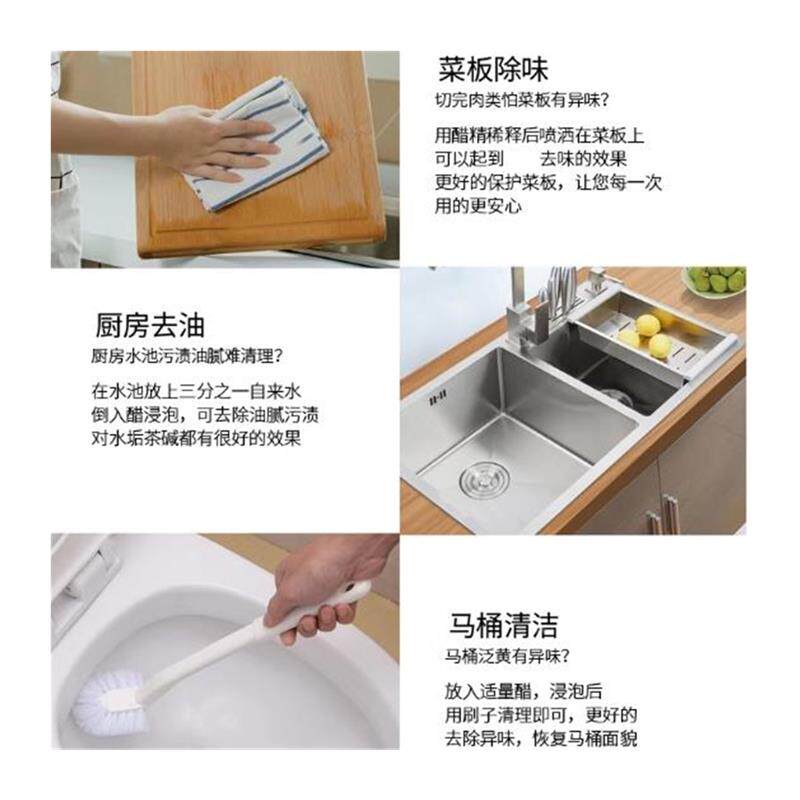 菜板除味
切完肉类怕菜板有异味?

用醋精稀释后喷洒在菜板上
可以起到 去味的效果
更好的保护菜板，让您每一次
用的更安心

厨房去油
厨房水池污渍油腻难清理?

在水池放上三分之一自来水
倒入醋浸泡，可去除油腻污渍
对水垢茶碱都有很好的效果

马桶清洁
马桶泛黄有异味?

放入适量醋，浸泡后
用刷子清理即可，更好的
去除异味，恢复马桶面貌