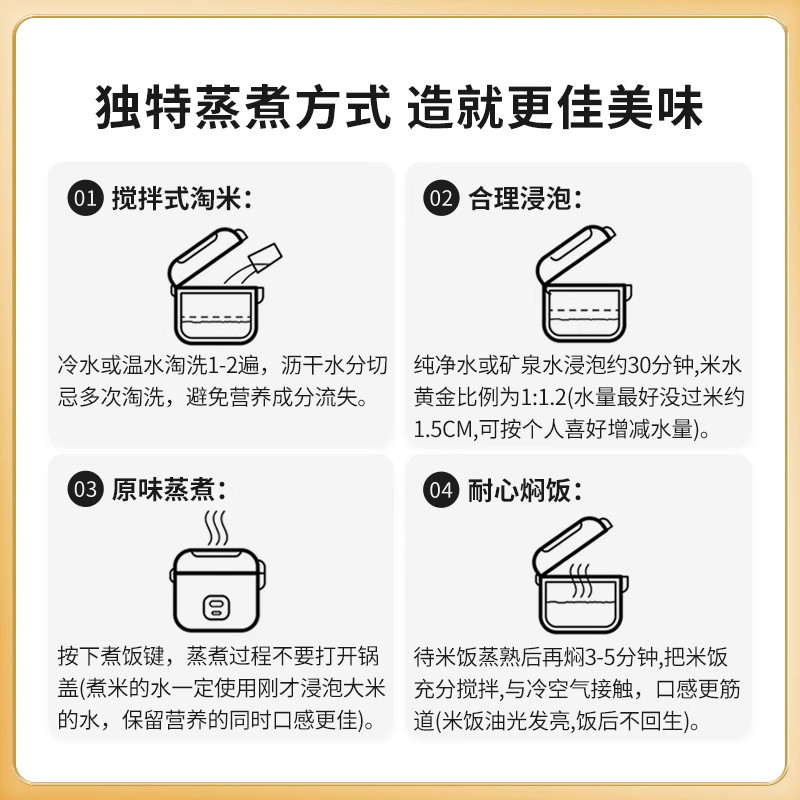 独特蒸煮方式 造就更佳美味

01 搅拌式淘米：

冷水或温水淘洗1-2遍，沥干水分切忌多次淘洗，避免营养成分流失。

02 合理浸泡：

纯净水或矿泉水浸泡约30分钟,米水黄金比例为1:1.2(水量最好没过米约1.5CM,可按个人喜好增减水量)。

03 原味蒸煮：

按下煮饭键，蒸煮过程不要打开锅盖(煮米的水一定使用刚才浸泡大米的水，保留营养的同时口感更佳)。

04 耐心焖饭：

待米饭蒸熟后再焖3-5分钟,把米饭充分搅拌,与冷空气接触，口感更筋道(米饭油光发亮,饭后不回生)。