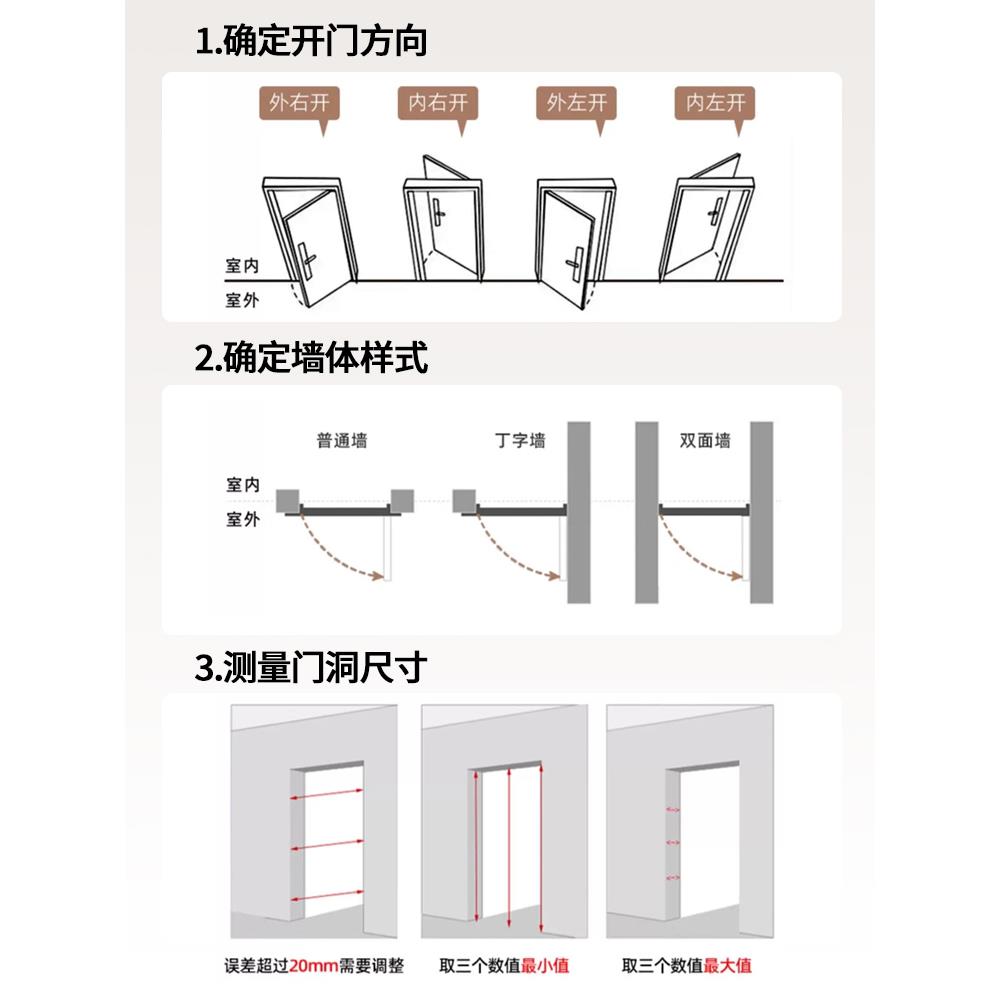 1.确定开门方向

外右开
内右开
外左开
内左开

室内
室外

2.确定墙体样式

普通墙
丁字墙
双面墙

室内
室外

3.测量门洞尺寸

误差超过20mm需要调整
取三个数值最小值
取三个数值最大值